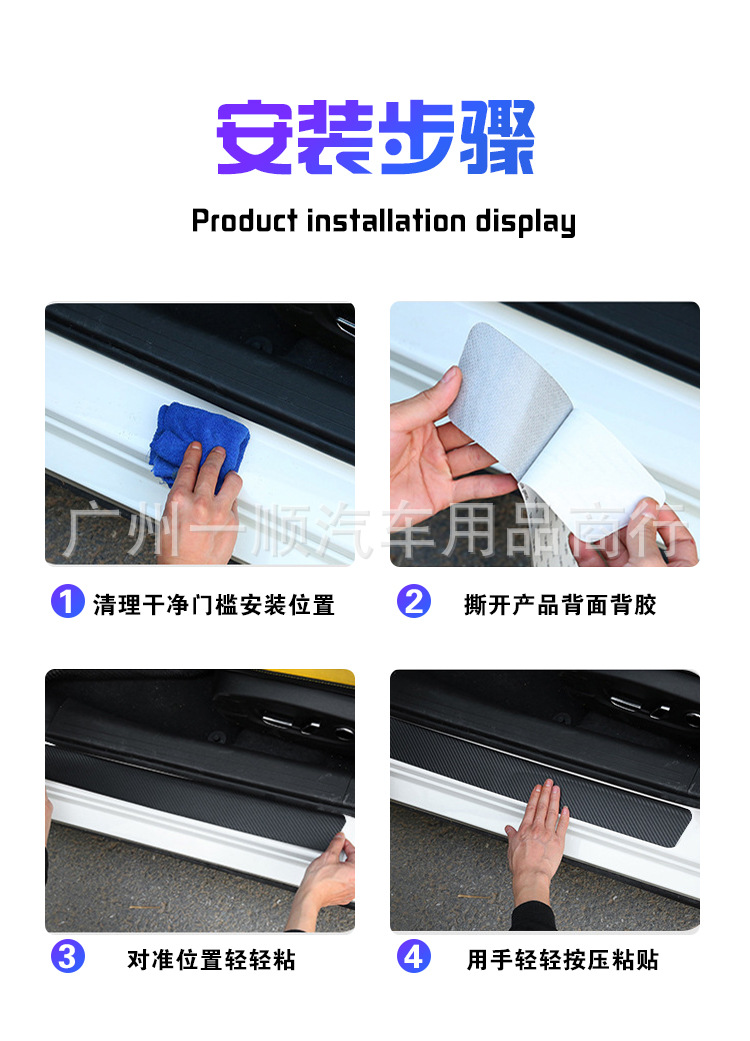 安装步骤

Product installation display

广州一顺汽车用品商行

1 清理干净门槛安装位置

2 撕开产品背面背胶

3 对准位置轻轻粘

4 用手轻轻按压粘贴