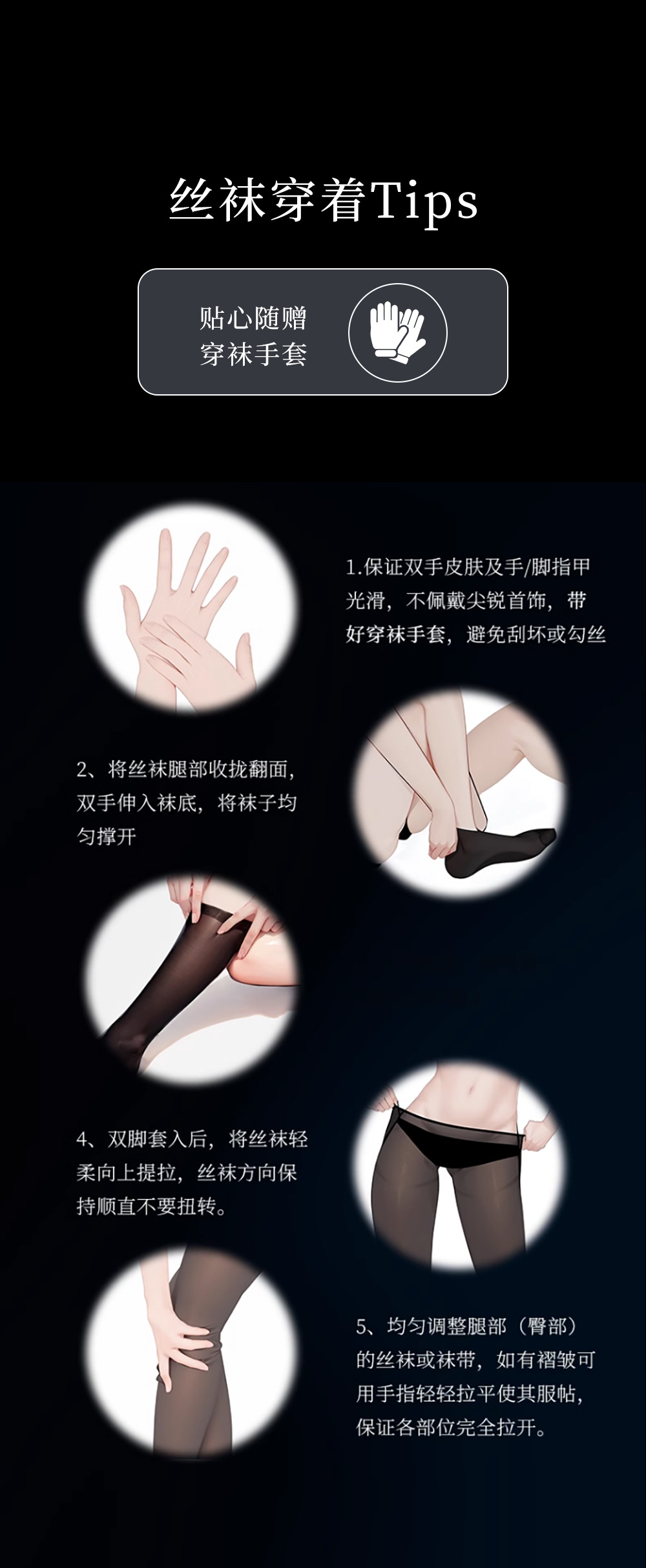 丝袜穿着Tips

贴心随赠
穿袜手套

1.保证双手皮肤及手/脚指甲光滑，不佩戴尖锐首饰，带好穿袜手套，避免刮坏或勾丝

2、将丝袜腿部收拢翻面，双手伸入袜底，将袜子均匀撑开

4、双脚套入后，将丝袜轻柔向上提拉，丝袜方向保持顺直不要扭转。

5、均匀调整腿部（臀部）的丝袜或袜带，如有褶皱可用手指轻轻拉平使其服帖，保证各部位完全拉开。