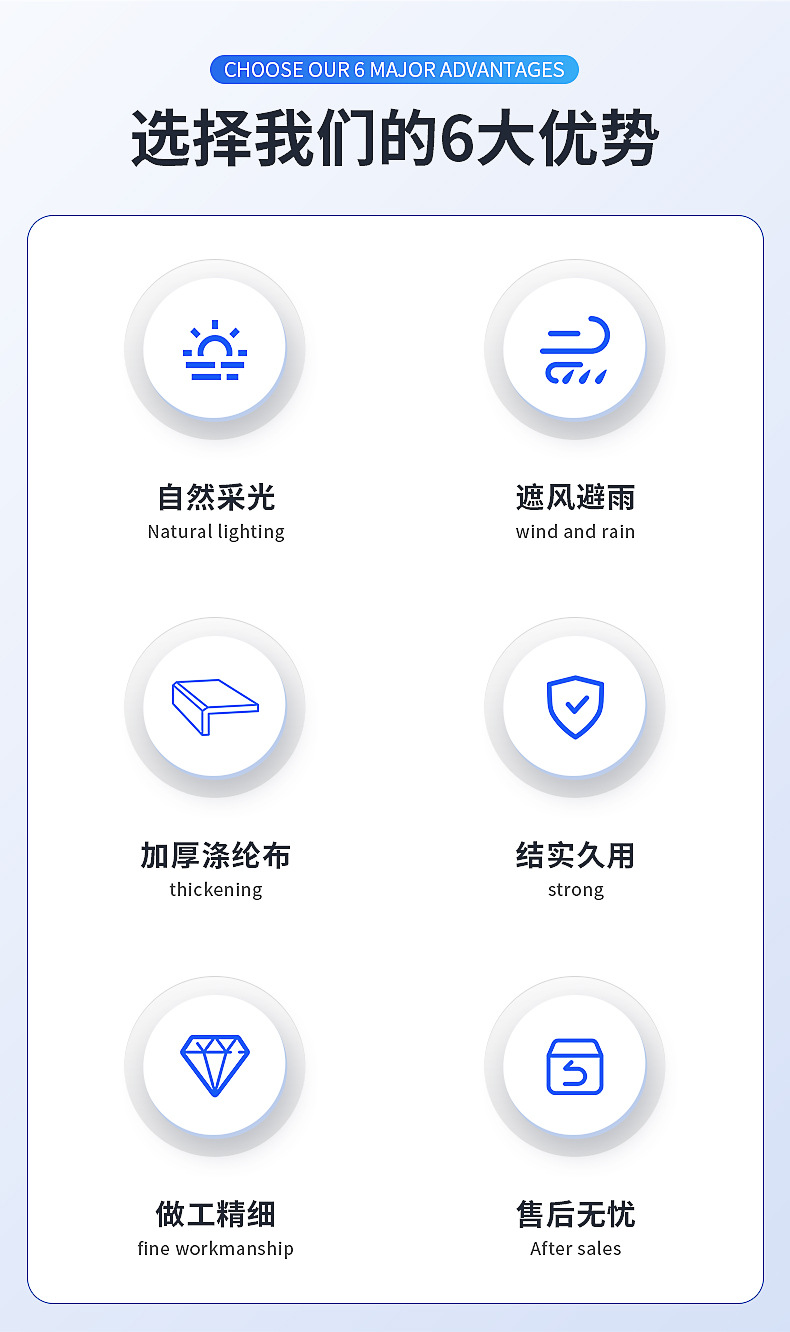 CHOOSE OUR 6 MAJOR ADVANTAGES

选择我们的6大优势

自然采光
Natural lighting

遮风避雨
wind and rain

加厚涤纶布
thickening

结实久用
strong

做工精细
fine workmanship

售后无忧
After sales