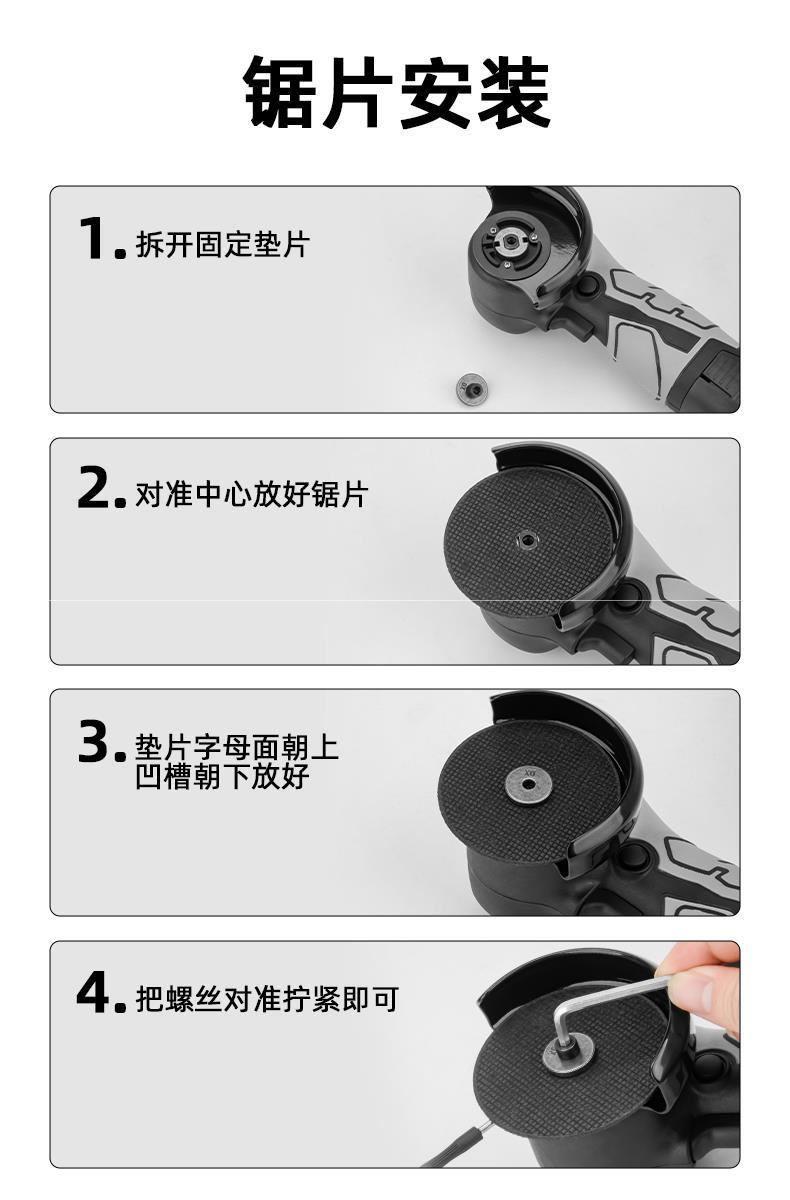 锯片安装

1. 拆开固定垫片

2. 对准中心放好锯片

3. 垫片字母面朝上
凹槽朝下放好

4. 把螺丝对准拧紧即可