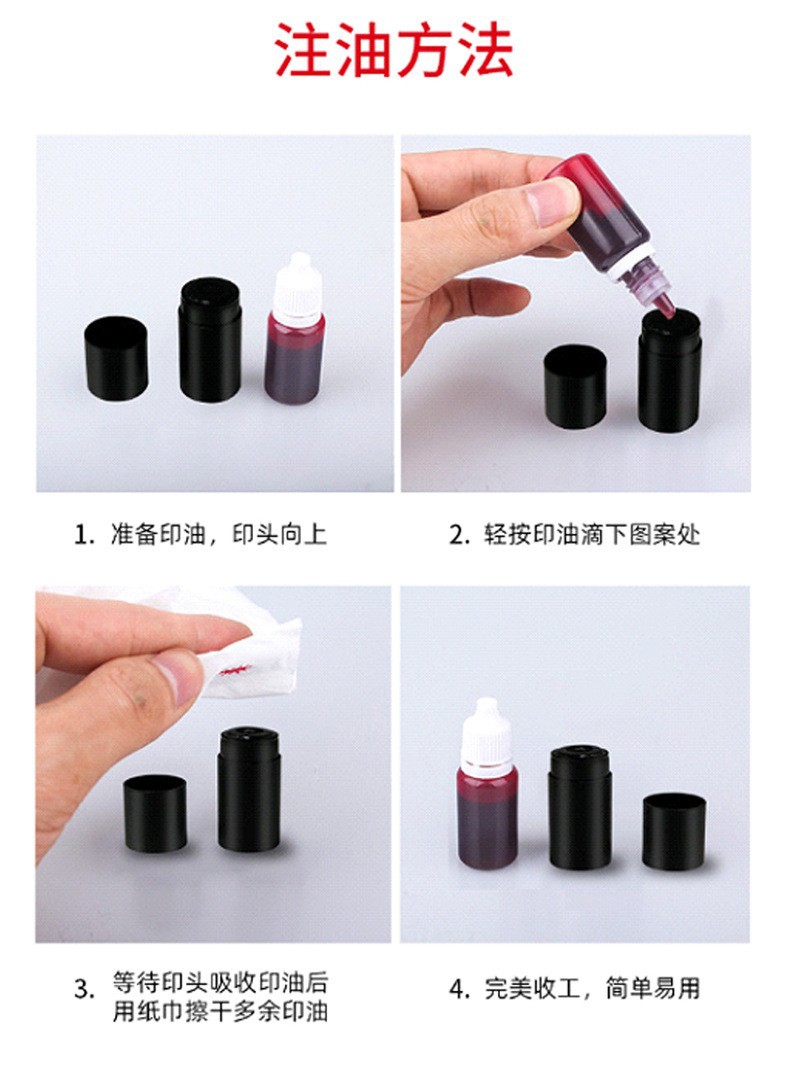 注油方法

1. 准备印油，印头向上

2. 轻按印油滴下图案处

3. 等待印头吸收印油后用纸巾擦干多余印油

4. 完美收工，简单易用