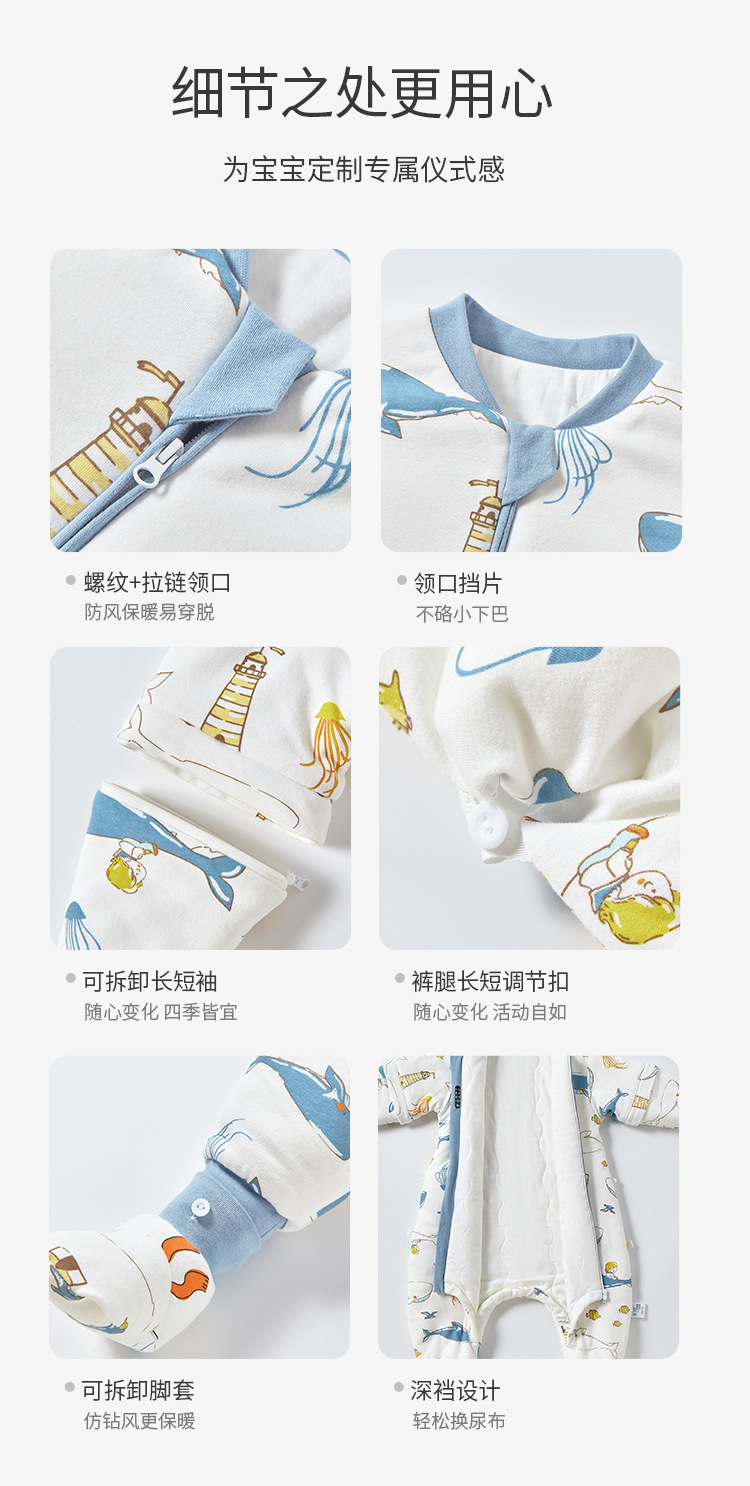 细节之处更用心

为宝宝定制专属仪式感

螺纹+拉链领口
防风保暖易穿脱

领口挡片
不硌小下巴

可拆卸长短袖
随心变化 四季皆宜

裤腿长短调节扣
随心变化 活动自如

可拆卸脚套
仿钻风更保暖

深裆设计
轻松换尿布