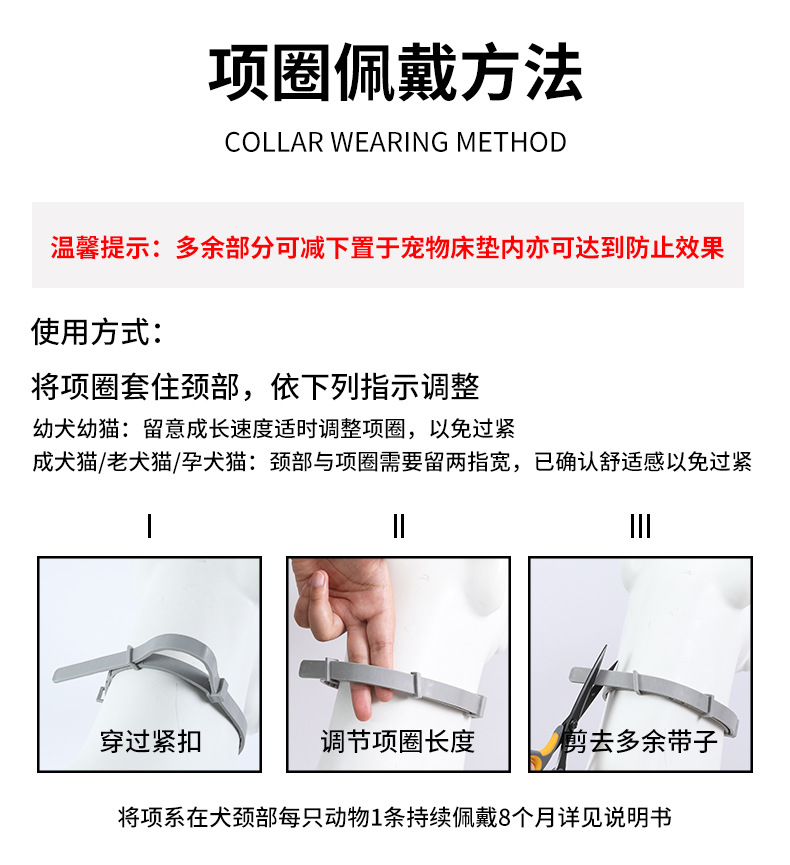 项圈佩戴方法

COLLAR WEARING METHOD

温馨提示：多余部分可减下置于宠物床垫内亦可达到防止效果

使用方式：

将项圈套住颈部，依下列指示调整

幼犬幼猫：留意成长速度适时调整项圈，以免过紧

成犬猫/老犬猫/孕犬猫：颈部与项圈需要留两指宽，已确认舒适感以免过紧

I

穿过紧扣

II

调节项圈长度

III

剪去多余带子

将项系在犬颈部每只动物1条持续佩戴8个月详见说明书