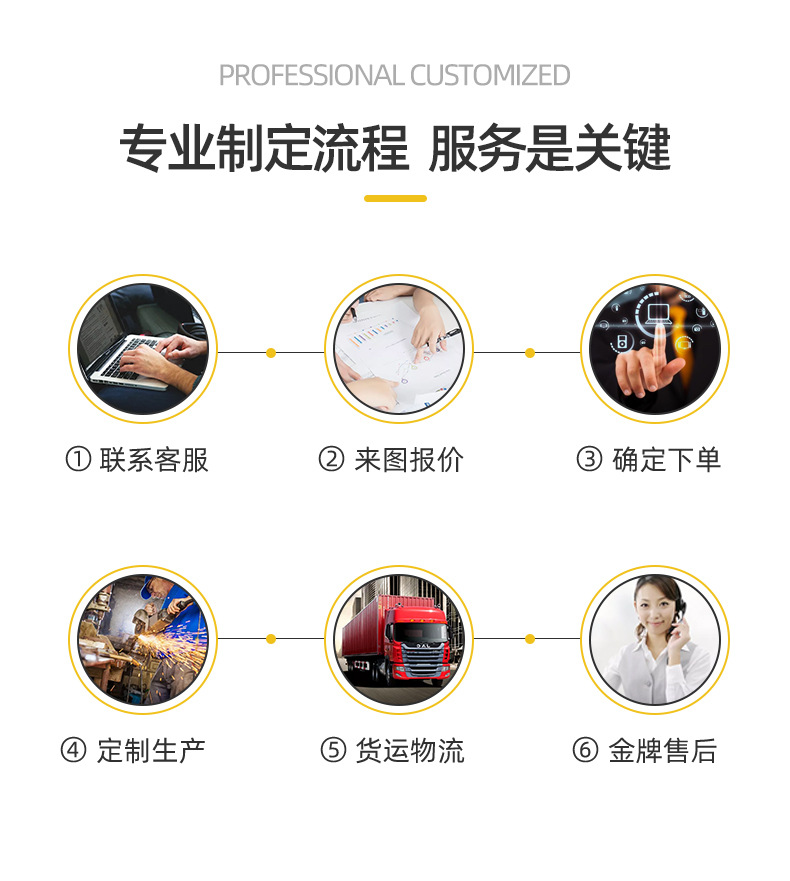 PROFESSIONAL CUSTOMIZED

专业制定流程 服务是关键

① 联系客服

② 来图报价

③ 确定下单

④ 定制生产

⑤ 货运物流

⑥ 金牌售后