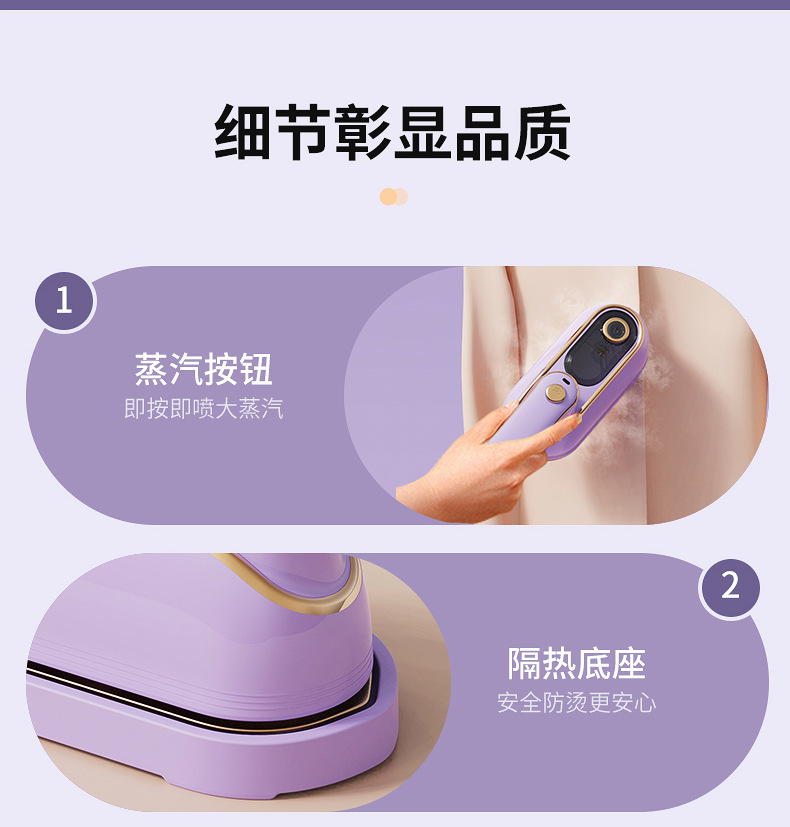 细节彰显品质

1

蒸汽按钮
即按即喷大蒸汽

2

隔热底座
安全防烫更安心