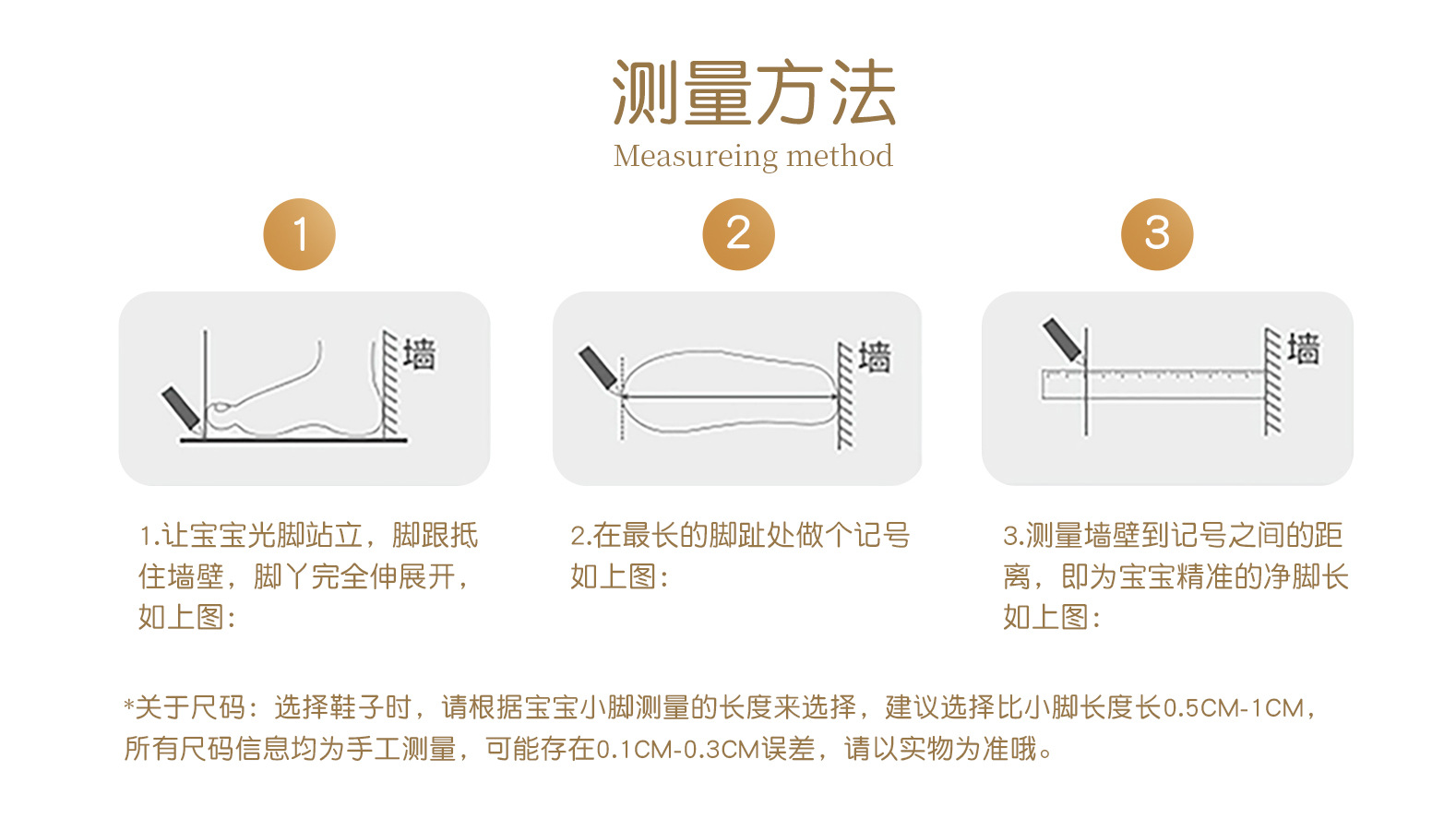 测量方法
Measureing method

1

墙

1.让宝宝光脚站立，脚跟抵住墙壁，脚丫完全伸展开，如上图：

2

墙

2.在最长的脚趾处做个记号如上图：

3

墙

3.测量墙壁到记号之间的距离，即为宝宝精准的净脚长如上图：

*关于尺码：选择鞋子时，请根据宝宝小脚测量的长度来选择，建议选择比小脚长度长0.5CM-1CM，所有尺码信息均为手工测量，可能存在0.1CM-0.3CM误差，请以实物为准哦。