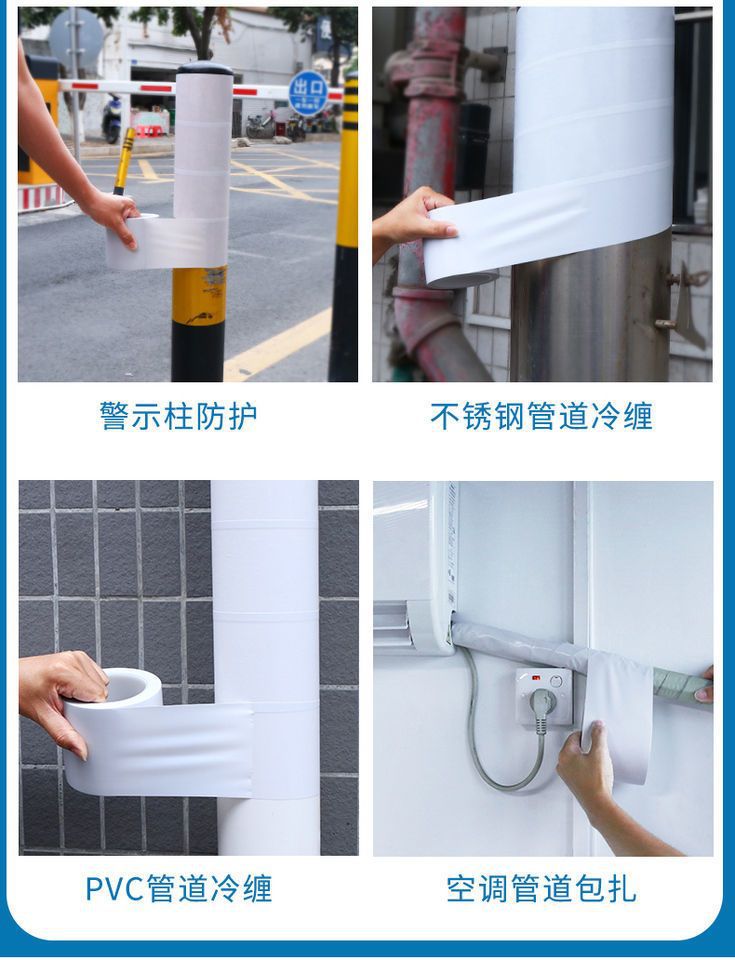 出口

警示柱防护

不锈钢管道冷缠

PVC管道冷缠

空调管道包扎