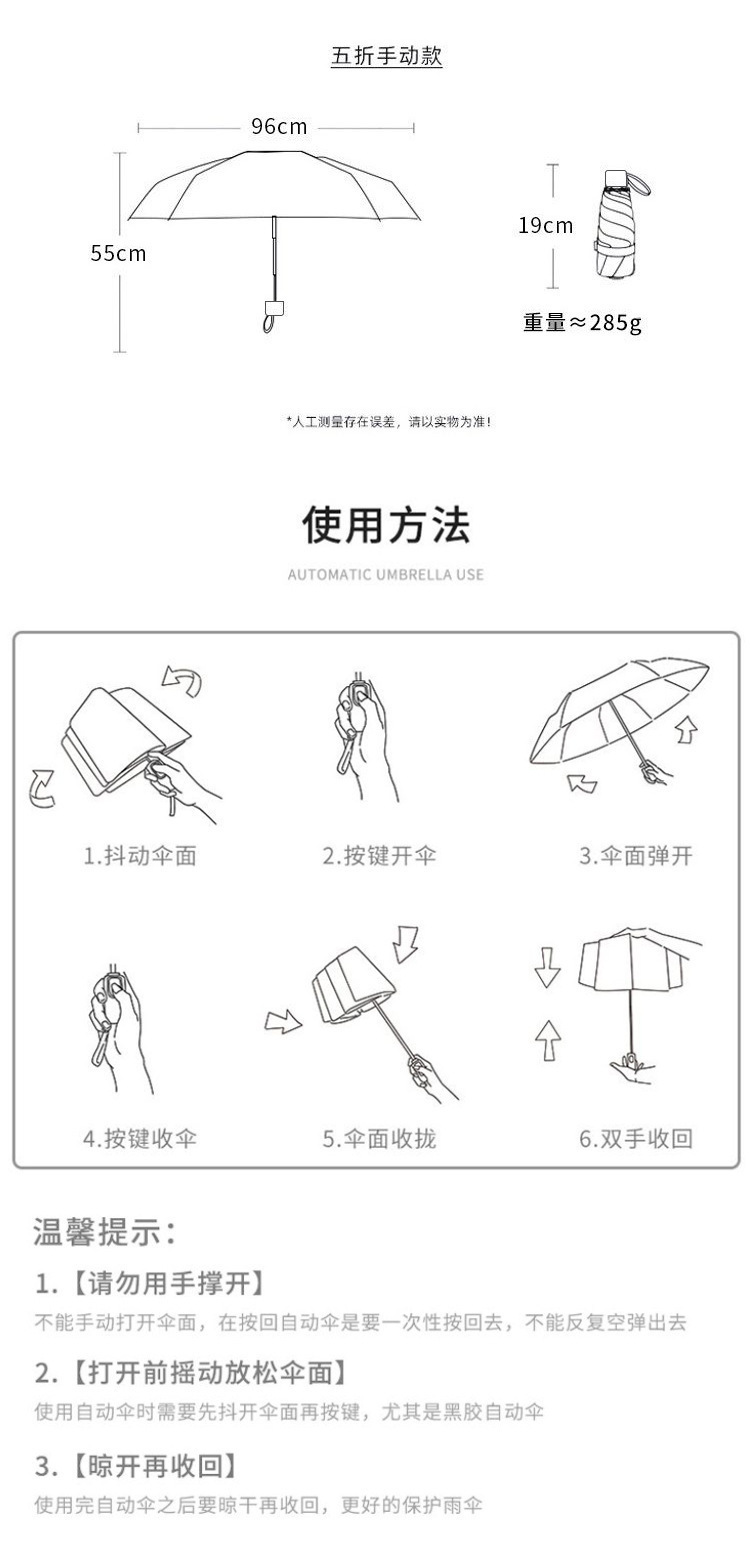 五折手动款

96cm

55cm

19cm

重量≈285g

*人工测量存在误差，请以实物为准!

使用方法

AUTOMATIC UMBRELLA USE

1.抖动伞面

2.按键开伞

3.伞面弹开

4.按键收伞

5.伞面收拢

6.双手收回

温馨提示:

1.【请勿用手撑开】

不能手动打开伞面，在按回自动伞是要一次性按回去，不能反复空弹出去

2.【打开前摇动放松伞面】

使用自动伞时需要先抖开伞面再按键，尤其是黑胶自动伞

3.【晾开再收回】

使用完自动伞之后要晾干再收回，更好的保护雨伞