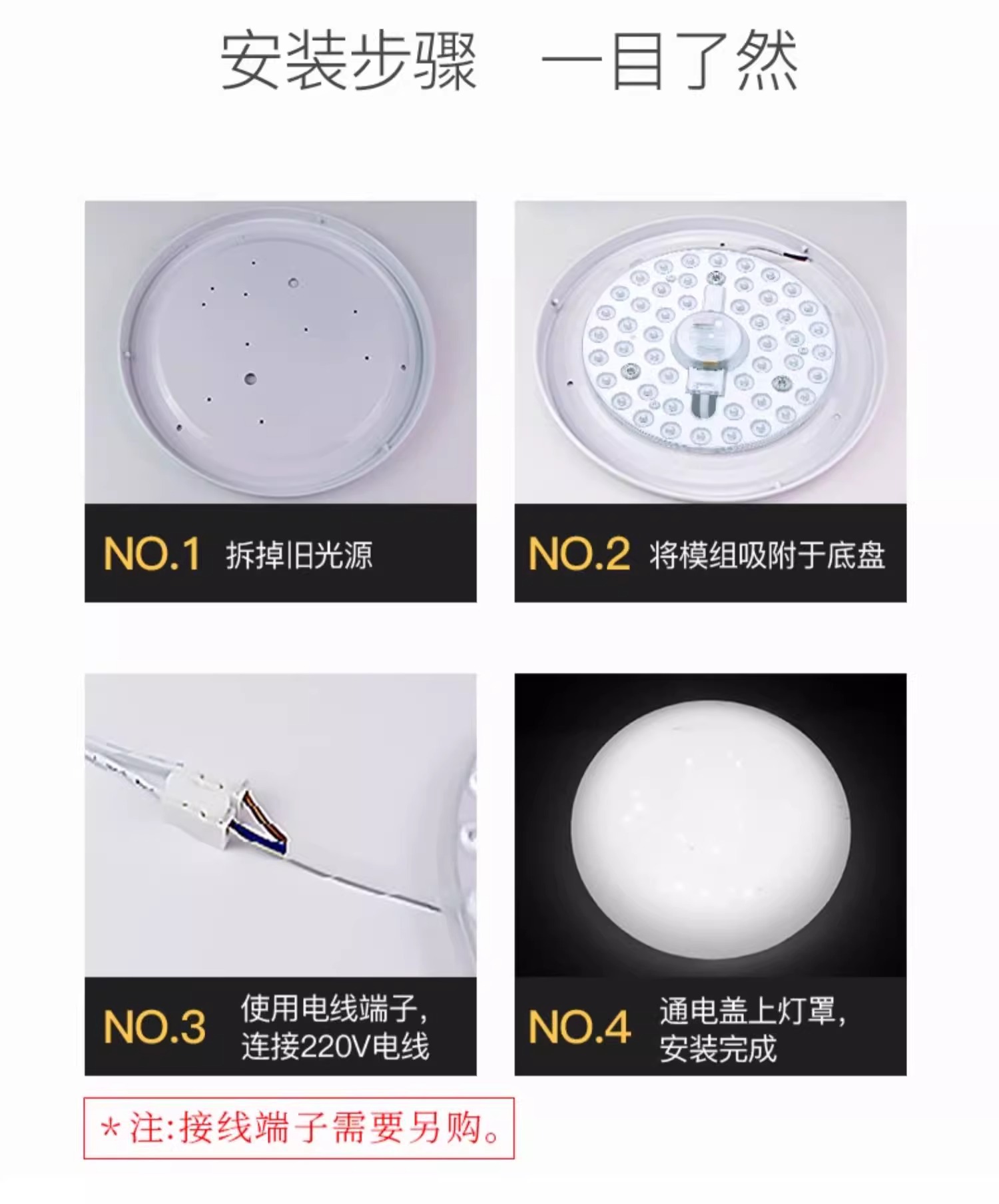 安装步骤　一目了然

NO.1 拆掉旧光源

NO.2 将模组吸附于底盘

NO.3 使用电线端子，连接220V电线

NO.4 通电盖上灯罩，安装完成

*注:接线端子需要另购。