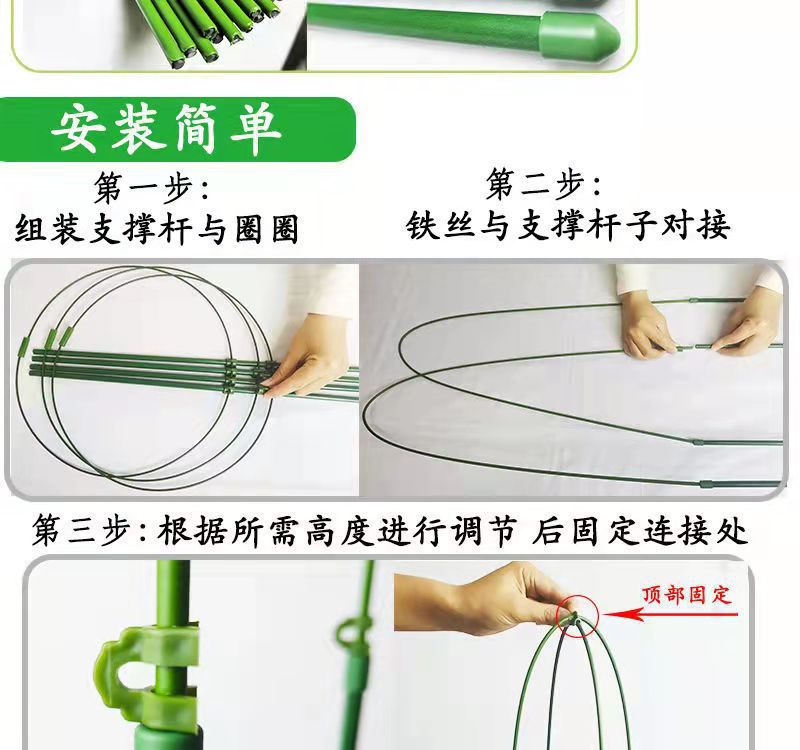 安装简单

第一步:
组装支撑杆与圈圈

第二步:
铁丝与支撑杆子对接

第三步:根据所需高度进行调节 后固定连接处

顶部固定