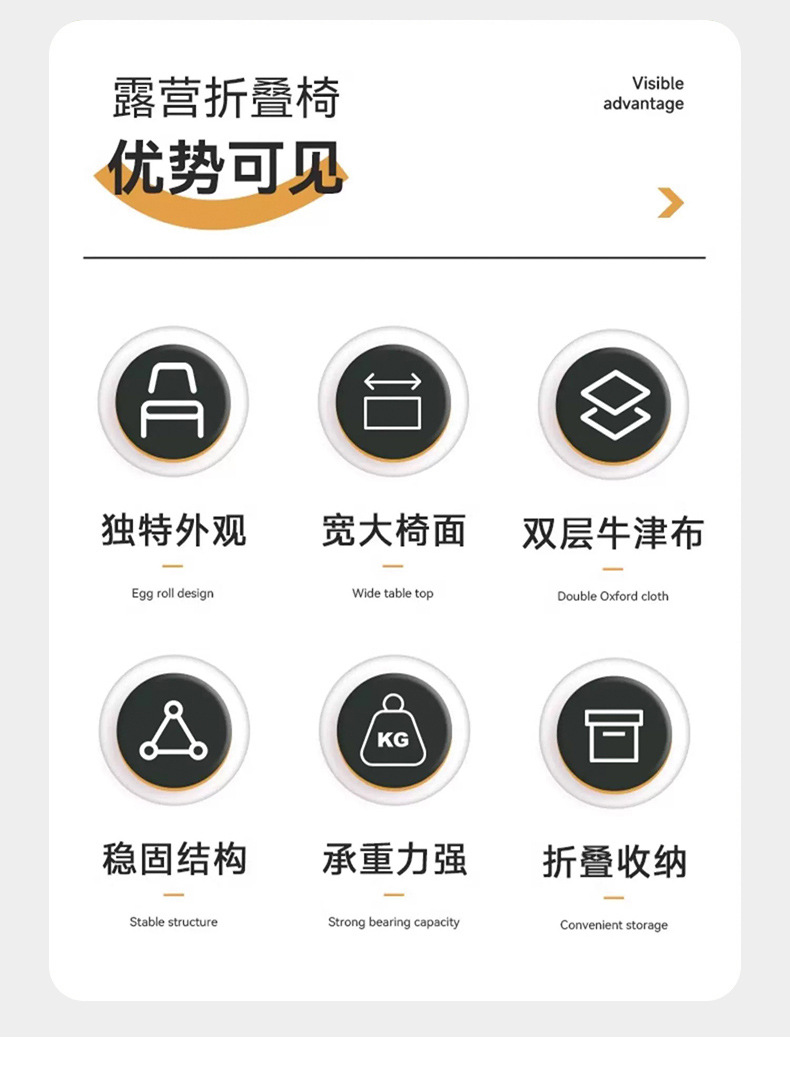 露营折叠椅
优势可见

Visible
advantage

独特外观
Egg roll design

宽大椅面
Wide table top

双层牛津布
Double Oxford cloth

KG

稳固结构
Stable structure

承重力强
Strong bearing capacity

折叠收纳
Convenient storage