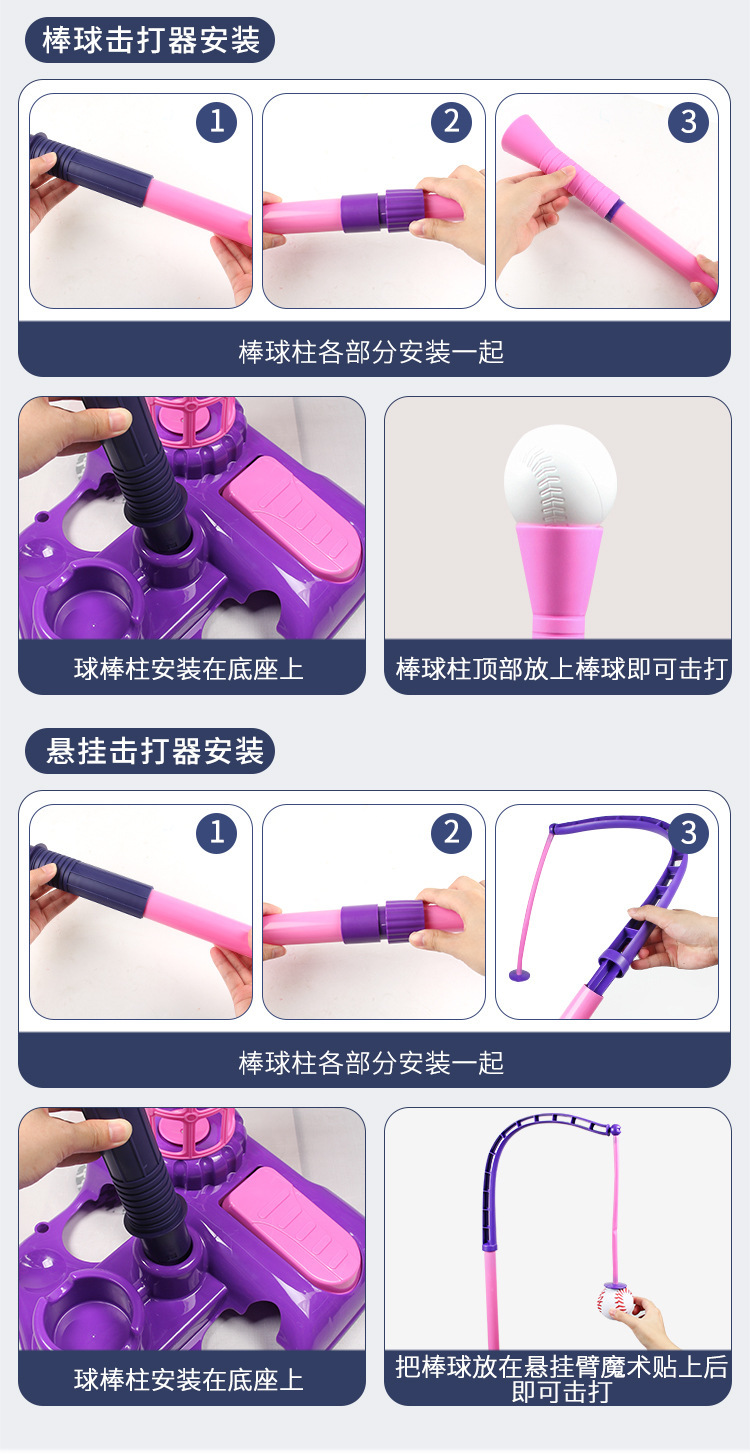 棒球击打器安装

1

2

3

棒球柱各部分安装一起

球棒柱安装在底座上

棒球柱顶部放上棒球即可击打

悬挂击打器安装

1

2

3

棒球柱各部分安装一起

球棒柱安装在底座上

把棒球放在悬挂臂魔术贴上后即可击打