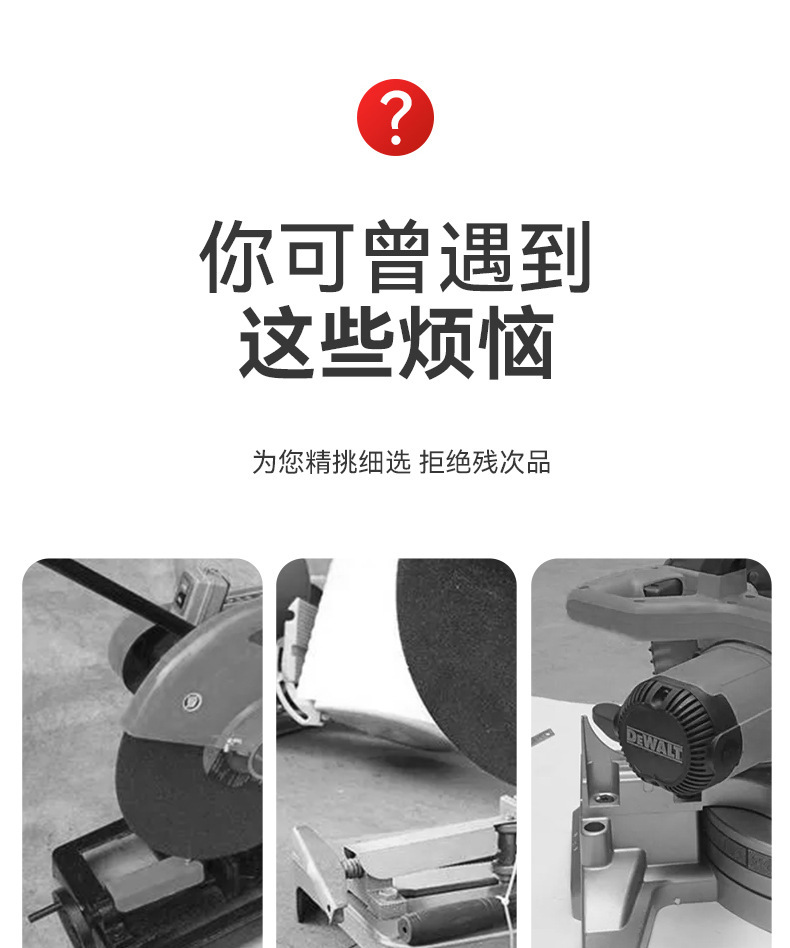 ?

你可曾遇到
这些烦恼

为您精挑细选 拒绝残次品

DEWALT