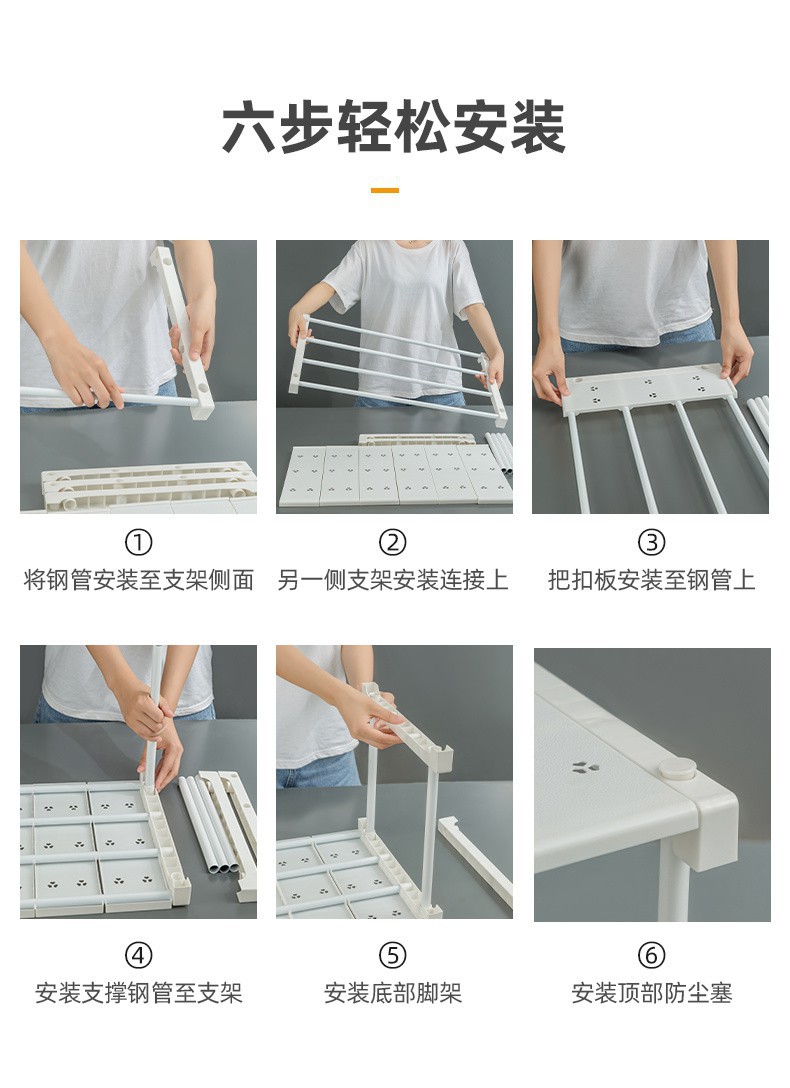 六步轻松安装

①
将钢管安装至支架侧面

②
另一侧支架安装连接上

③
把扣板安装至钢管上

④
安装支撑钢管至支架

⑤
安装底部脚架

⑥
安装顶部防尘塞