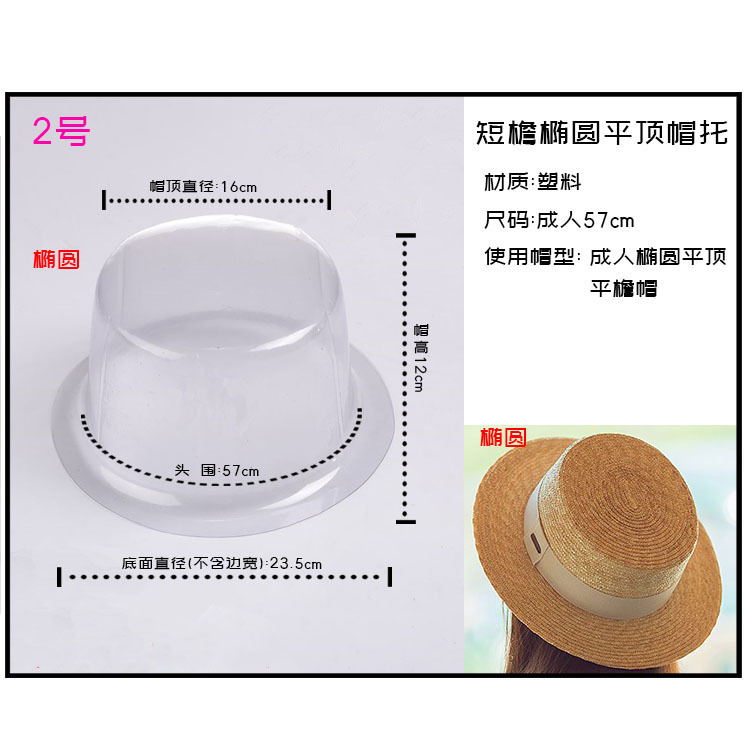 2号

帽顶直径:16cm

椭圆

帽高12cm

头 围:57cm

底面直径(不含边宽):23.5cm

短檐椭圆平顶帽托

材质:塑料

尺码:成人57cm

使用帽型: 成人椭圆平顶平檐帽

椭圆