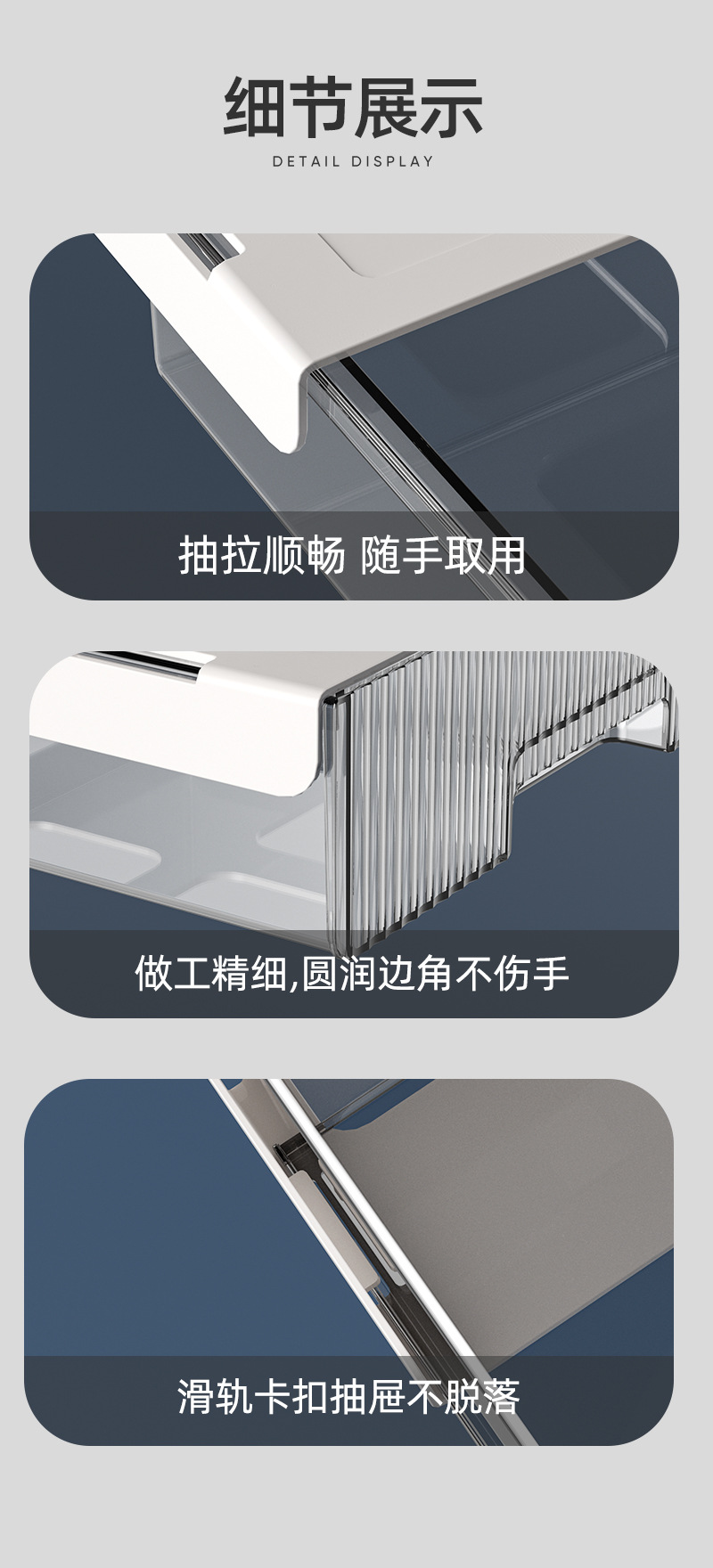 细节展示

DETAIL DISPLAY

抽拉顺畅 随手取用

做工精细,圆润边角不伤手

滑轨卡扣抽屉不脱落