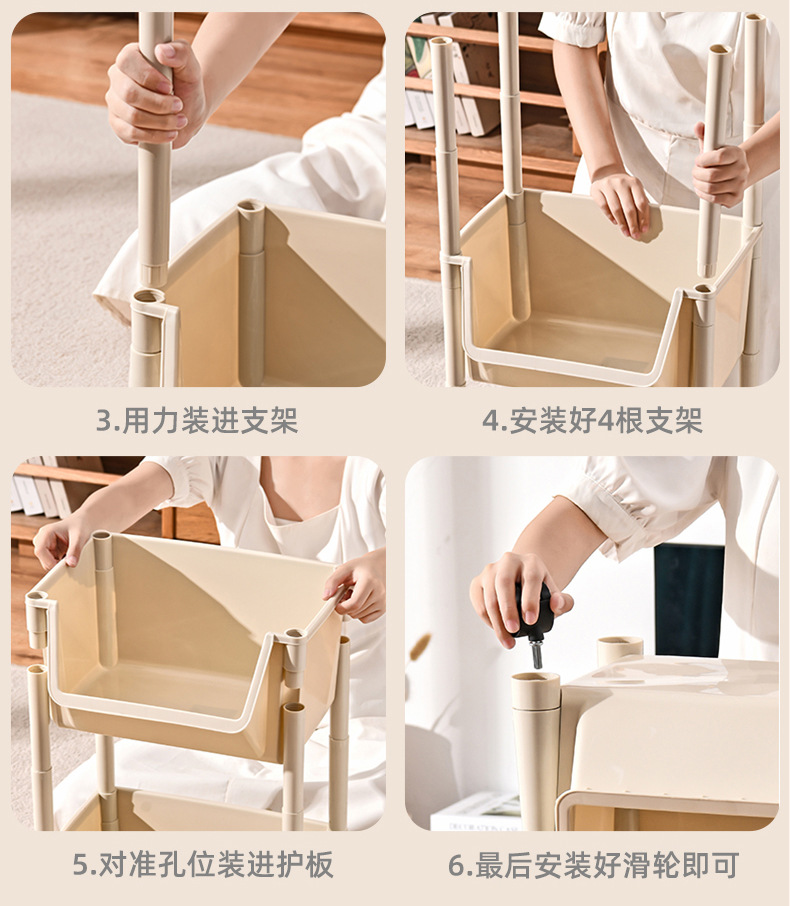 3.用力装进支架

4.安装好4根支架

5.对准孔位装进护板

6.最后安装好滑轮即可