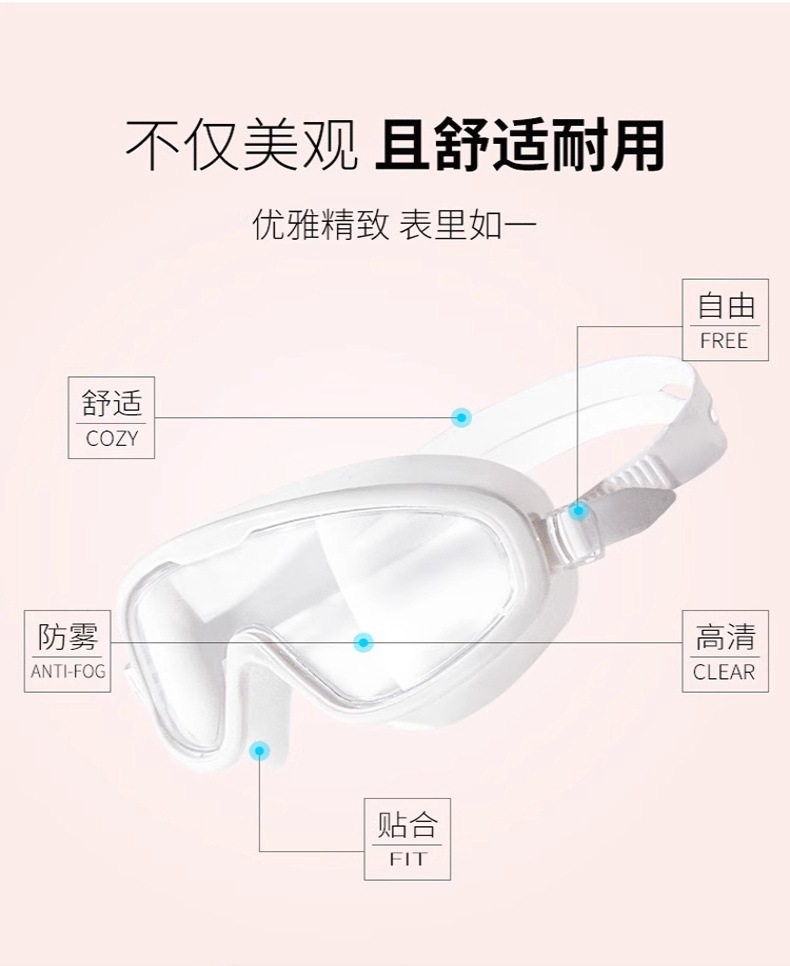 不仅美观 且舒适耐用

优雅精致 表里如一

自由
FREE

舒适
COZY

防雾
ANTI-FOG

高清
CLEAR

贴合
FIT