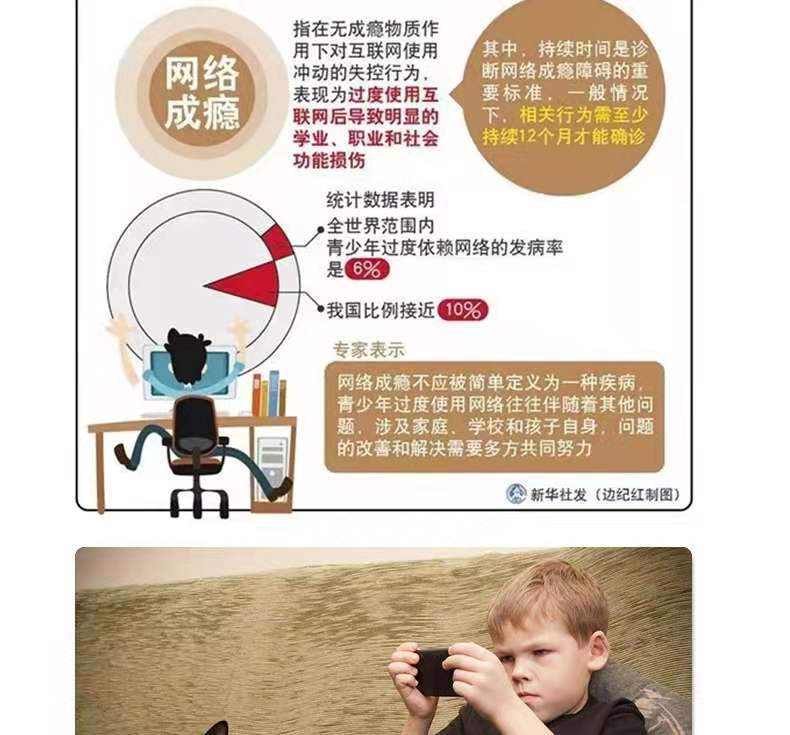 网络成瘾

指在无成瘾物质作用下对互联网使用冲动的失控行为，表现为过度使用互联网后导致明显的学业、职业和社会功能损伤

其中，持续时间是诊断网络成瘾障碍的重要标准，一般情况下，相关行为需至少持续12个月才能确诊

统计数据表明

全世界范围内青少年过度依赖网络的发病率是 6%

我国比例接近 10%

专家表示

网络成瘾不应被简单定义为一种疾病，青少年过度使用网络往往伴随着其他问题，涉及家庭、学校和孩子自身，问题的改善和解决需要多方共同努力

新华社发（边纪红制图）