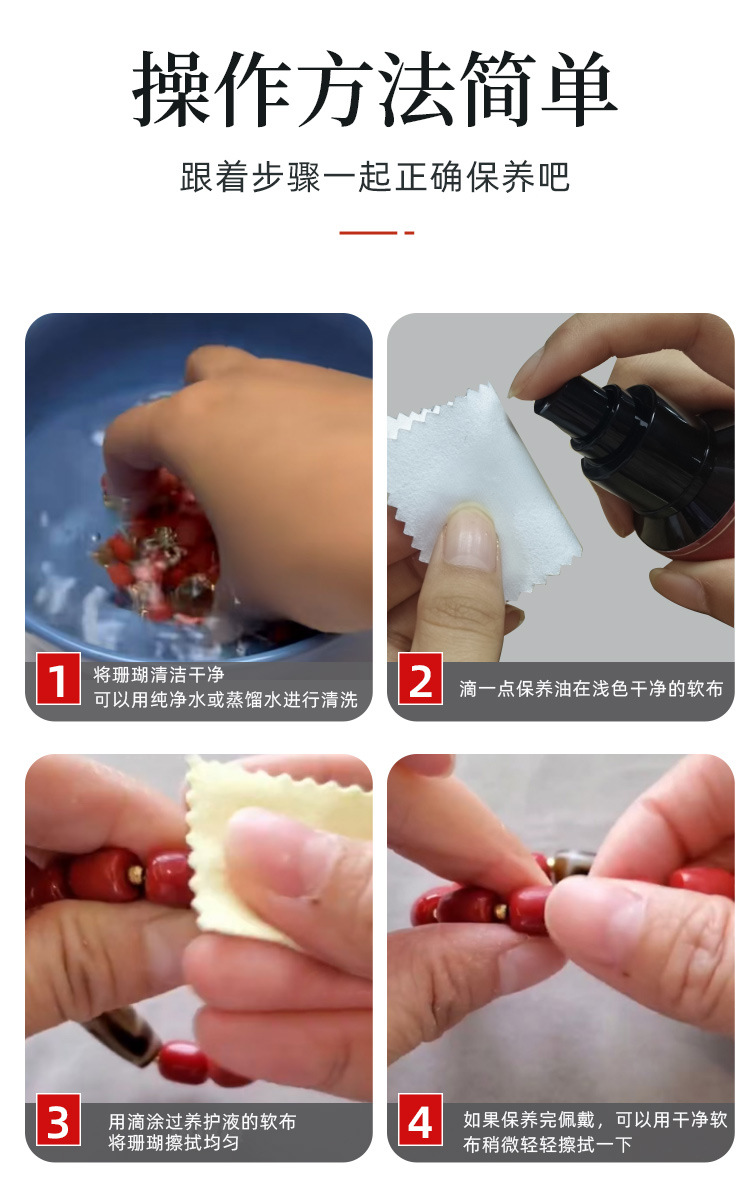 操作方法简单

跟着步骤一起正确保养吧

1 将珊瑚清洁干净
可以用纯净水或蒸馏水进行清洗

2 滴一点保养油在浅色干净的软布

3 用滴涂过养护液的软布
将珊瑚擦拭均匀

4 如果保养完佩戴，可以用干净软布稍微轻轻擦拭一下