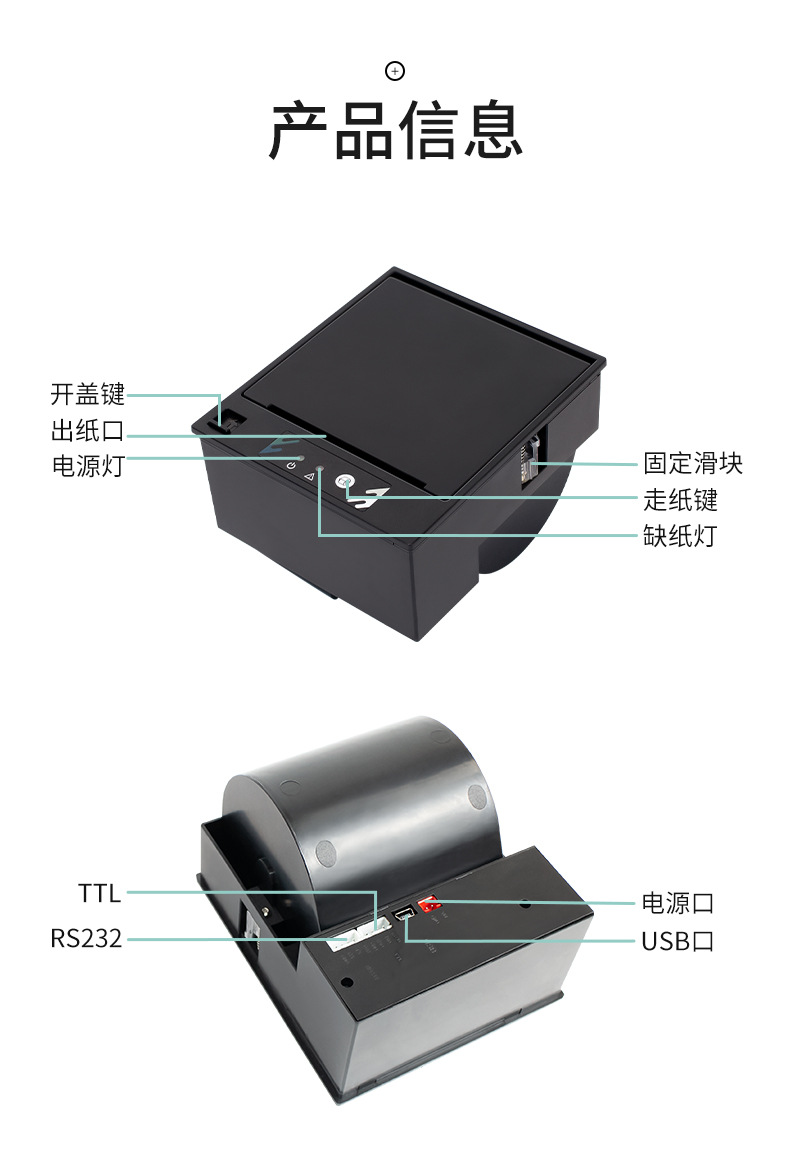 产品信息

开盖键
出纸口
电源灯
固定滑块
走纸键
缺纸灯

TTL
RS232
电源口
USB口