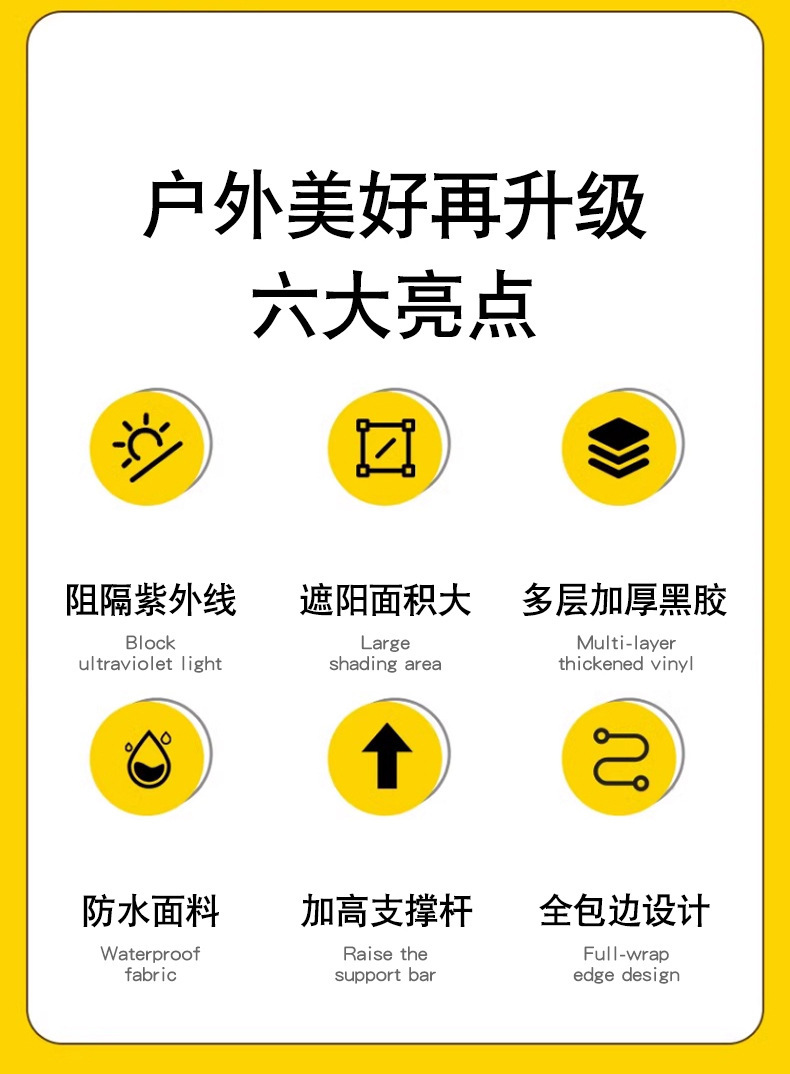 户外美好再升级
六大亮点

阻隔紫外线
Block
ultraviolet light

遮阳面积大
Large
shading area

多层加厚黑胶
Multi-layer
thickened vinyl

防水面料
Waterproof
fabric

加高支撑杆
Raise the
support bar

全包边设计
Full-wrap
edge design