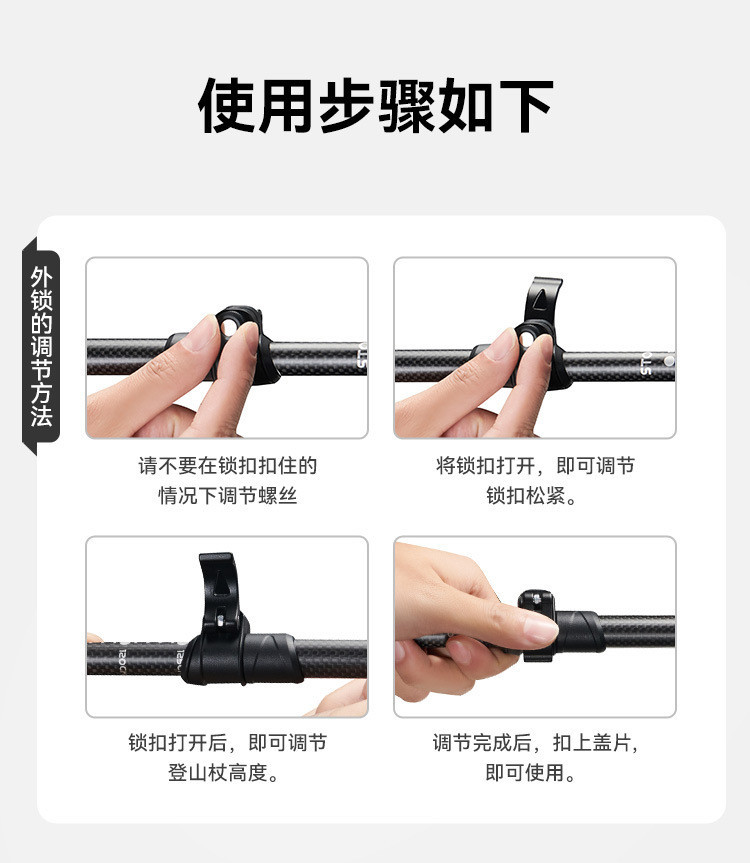 使用步骤如下

外锁的调节方法

请不要在锁扣扣住的情况下调节螺丝

将锁扣打开，即可调节锁扣松紧。

锁扣打开后，即可调节登山杖高度。

调节完成后，扣上盖片，即可使用。