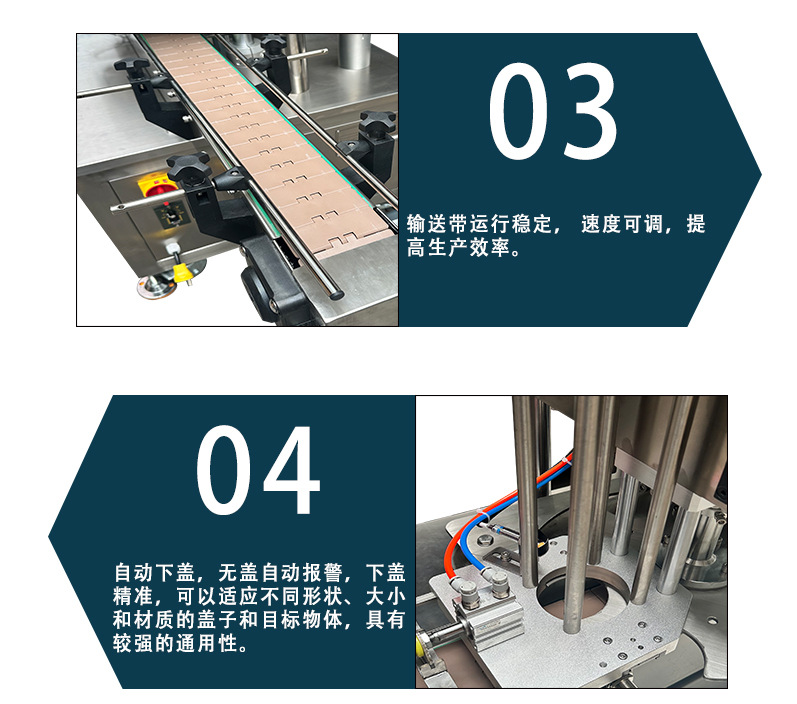 03

输送带运行稳定，速度可调，提高生产效率。

04

自动下盖，无盖自动报警，下盖精准，可以适应不同形状、大小和材质的盖子和目标物体，具有较强的通用性。