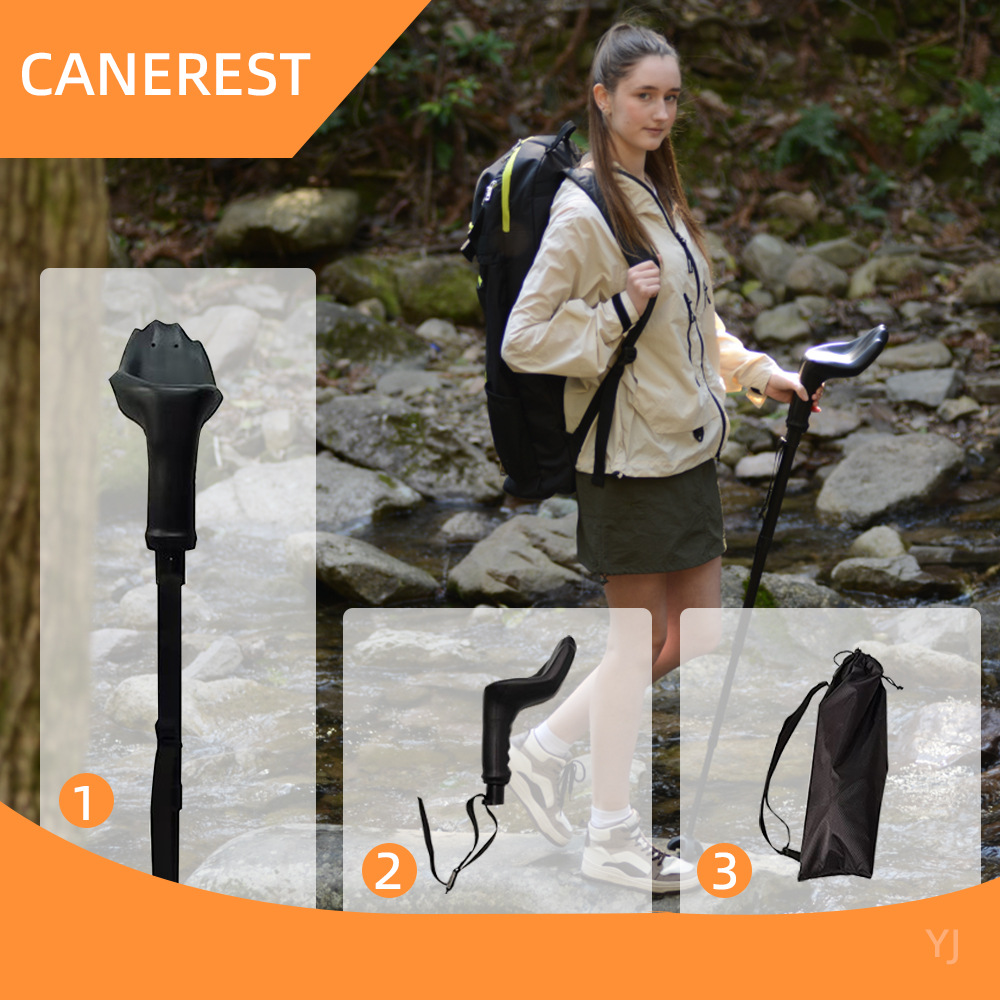 CANEREST

1

2

3

YJ