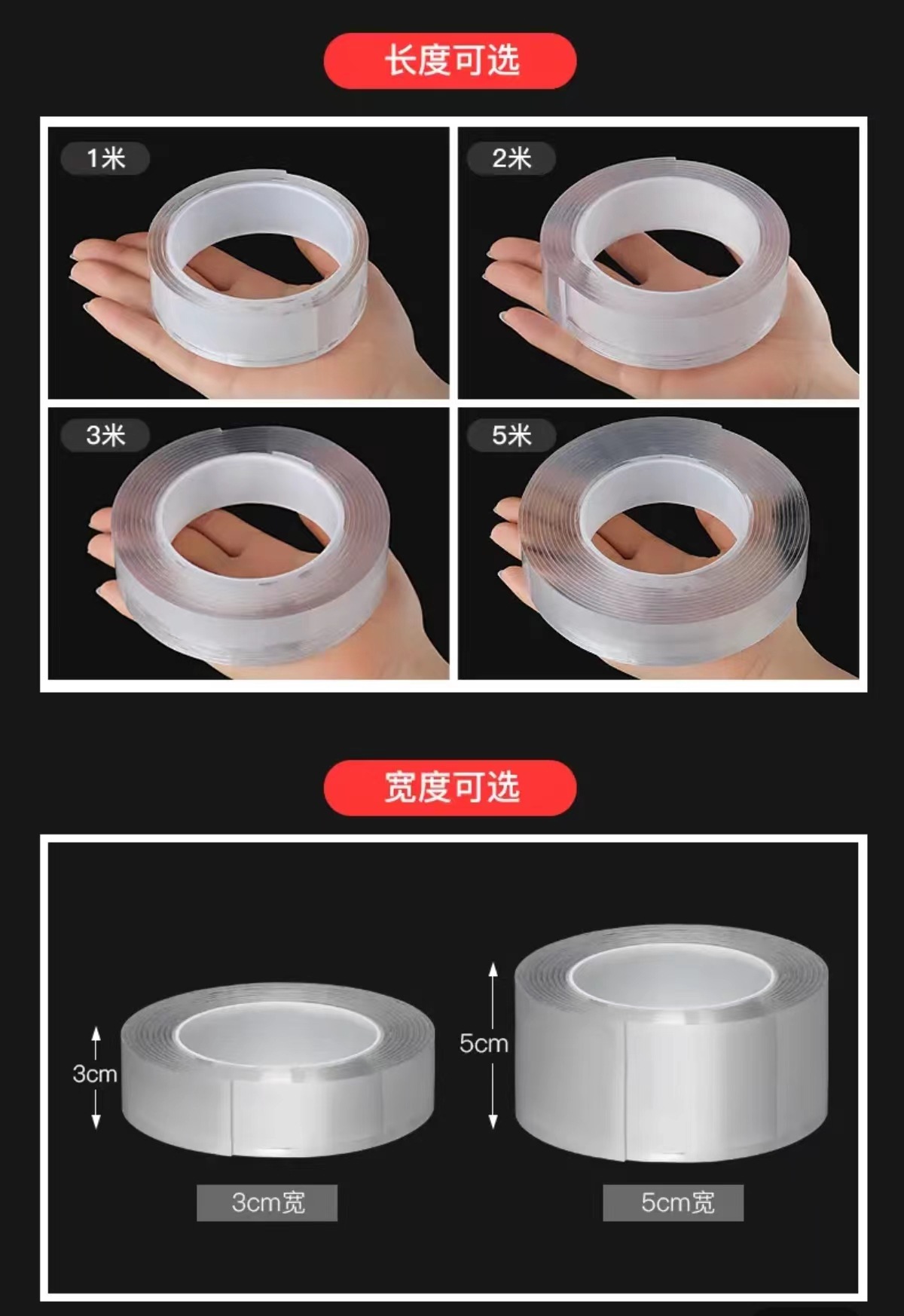 长度可选

1米

2米

3米

5米

宽度可选

3cm

5cm

3cm宽

5cm宽