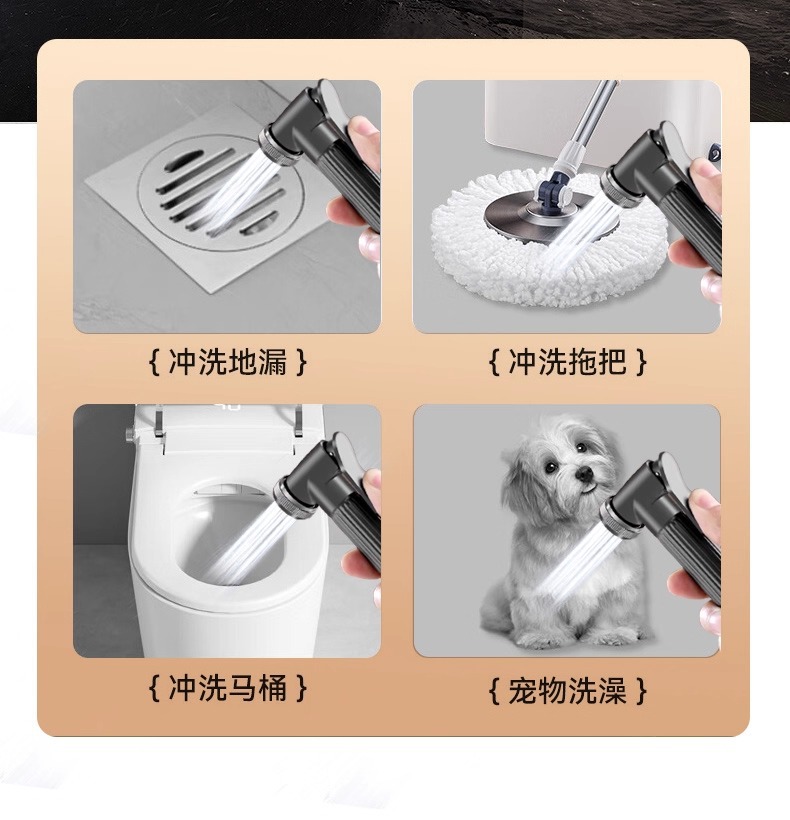 { 冲洗地漏 }

{ 冲洗拖把 }

{ 冲洗马桶 }

{ 宠物洗澡 }