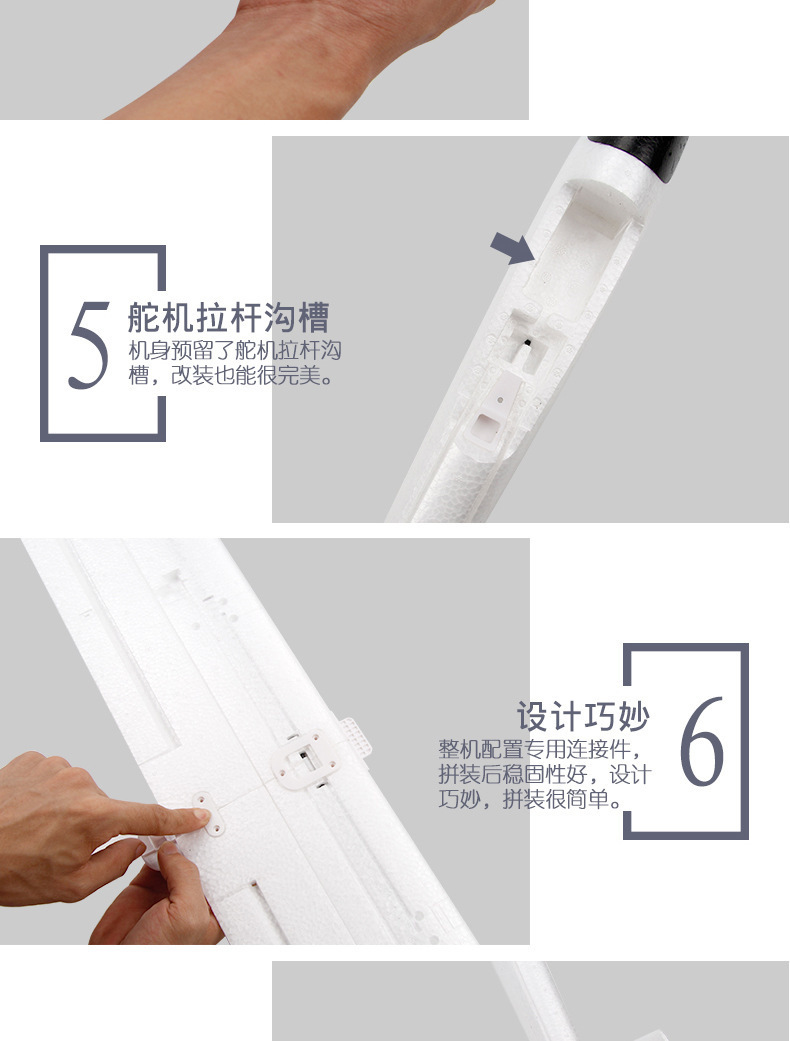 5
舵机拉杆沟槽
机身预留了舵机拉杆沟槽，改装也能很完美。

设计巧妙
整机配置专用连接件，拼装后稳固性好，设计巧妙，拼装很简单。
6