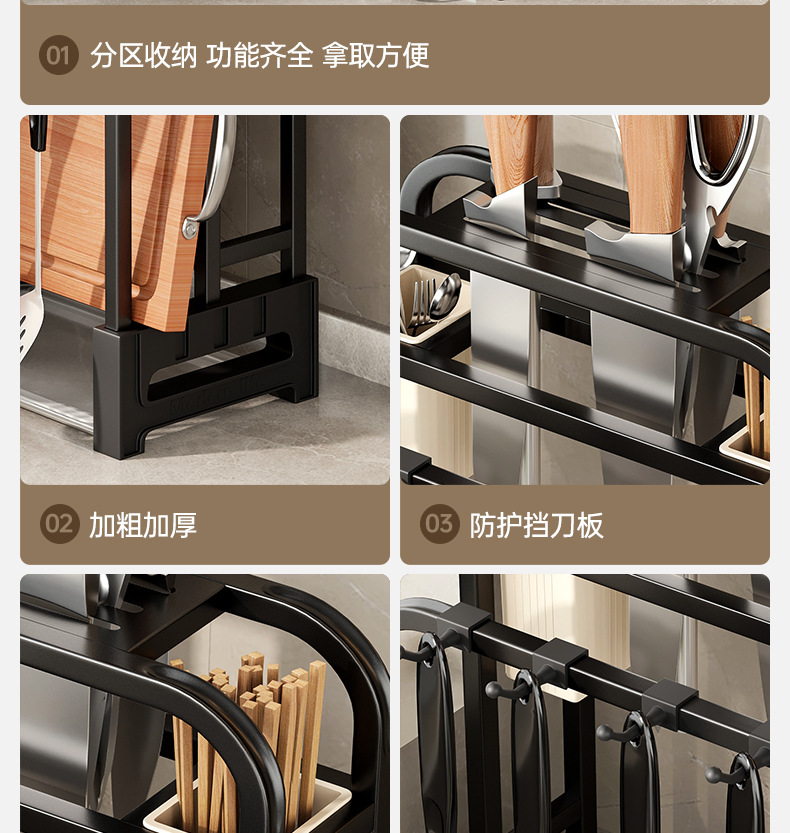 01 分区收纳 功能齐全 拿取方便

02 加粗加厚

03 防护挡刀板