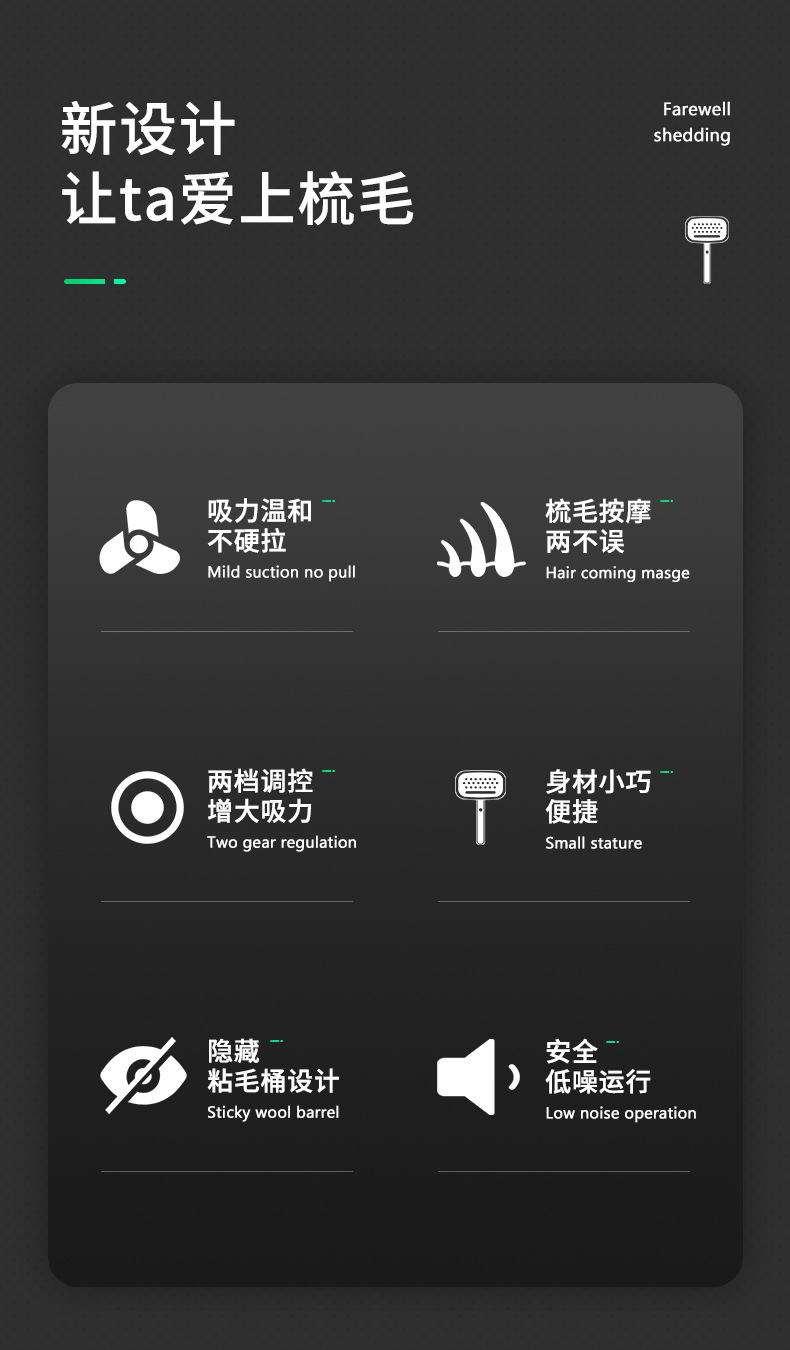 新设计
让ta爱上梳毛

Farewell
shedding

吸力温和
不硬拉
Mild suction no pull

梳毛按摩
两不误
Hair coming masge

两档调控
增大吸力
Two gear regulation

身材小巧
便捷
Small stature

隐藏
粘毛桶设计
Sticky wool barrel

安全
低噪运行
Low noise operation