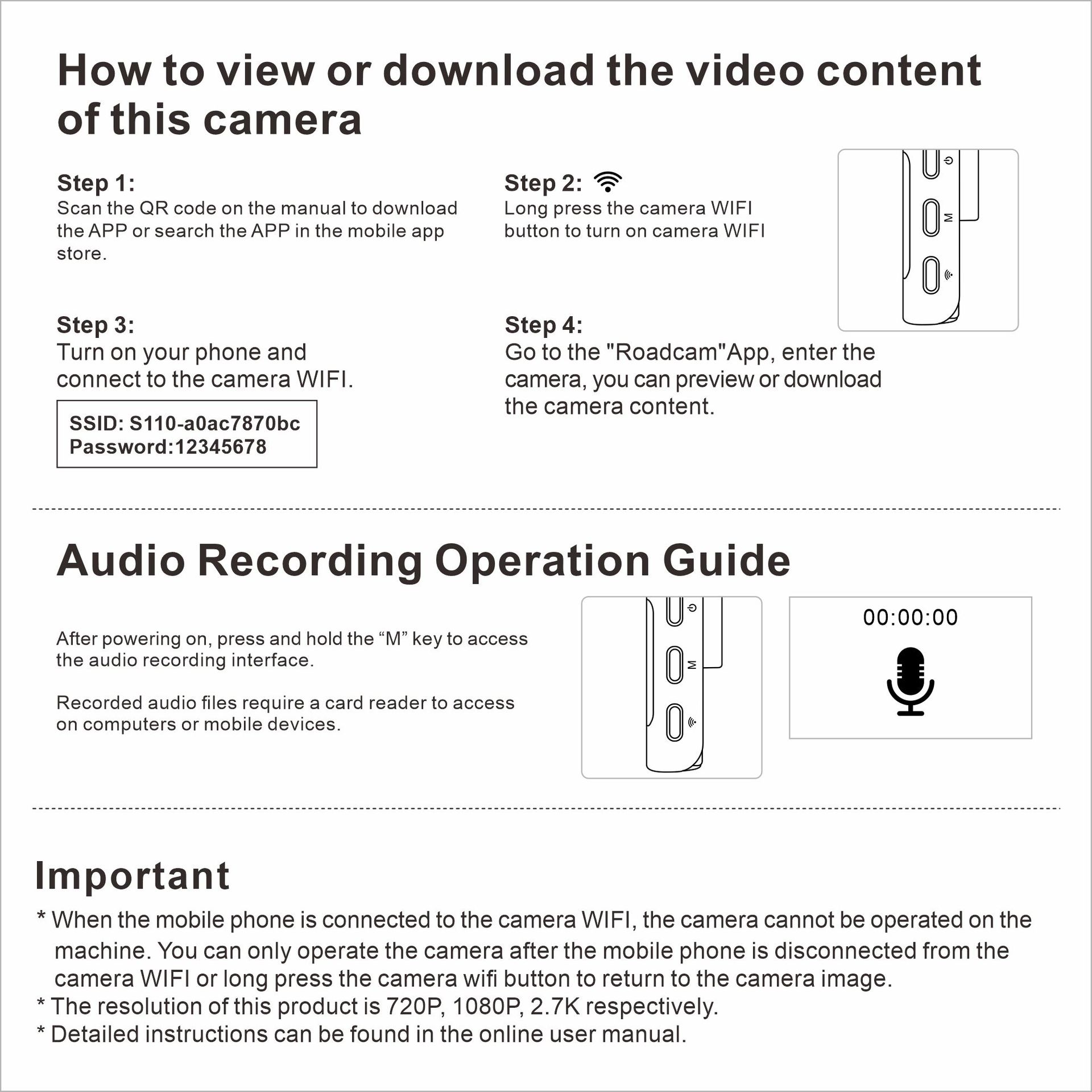 How to view or download the video content of this camera

Step 1:
Scan the QR code on the manual to download the APP or search the APP in the mobile app store.

Step 2:
Long press the camera WIFI button to turn on camera WIFI

M

Step 3:
Turn on your phone and connect to the camera WIFI.

SSID: S110-a0ac7870bc
Password:12345678

Step 4:
Go to the "Roadcam"App, enter the camera, you can preview or download the camera content.

Audio Recording Operation Guide

After powering on, press and hold the “M” key to access the audio recording interface.

Recorded audio files require a card reader to access on computers or mobile devices.

M

00:00:00

Important
* When the mobile phone is connected to the camera WIFI, the camera cannot be operated on the machine. You can only operate the camera after the mobile phone is disconnected from the camera WIFI or long press the camera wifi button to return to the camera image.
* The resolution of this product is 720P, 1080P, 2.7K respectively.
* Detailed instructions can be found in the online user manual.