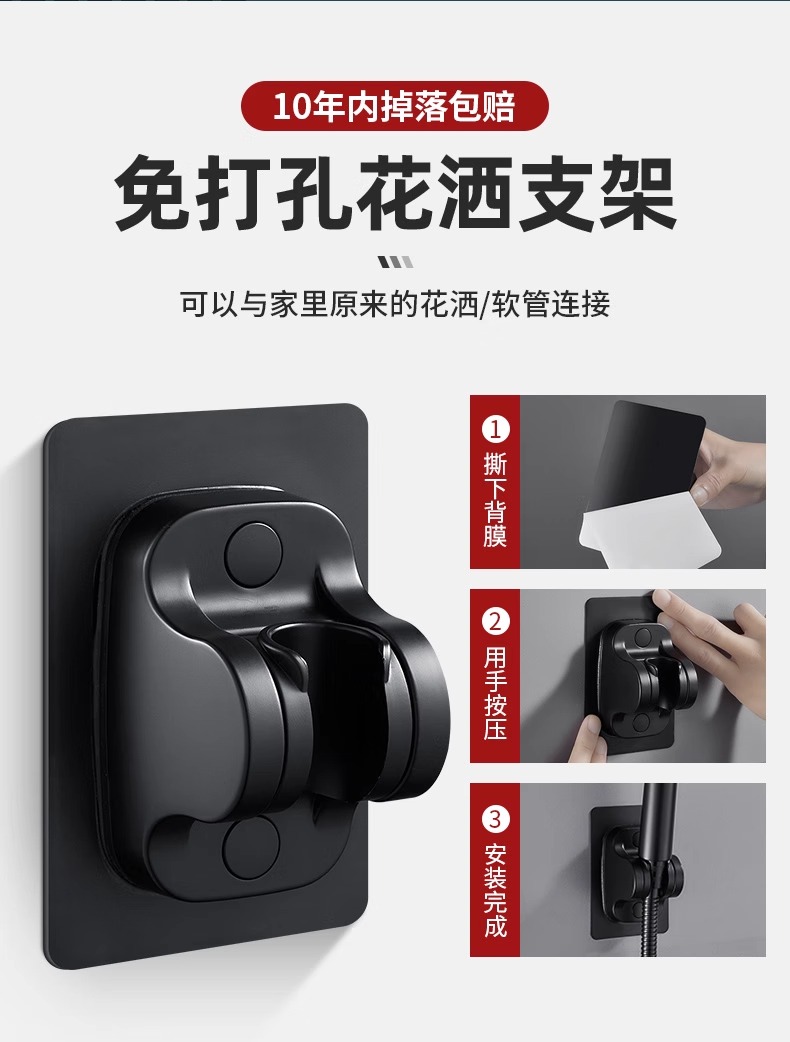 10年内掉落包赔

免打孔花洒支架

可以与家里原来的花洒/软管连接

1 撕下背膜

2 用手按压

3 安装完成