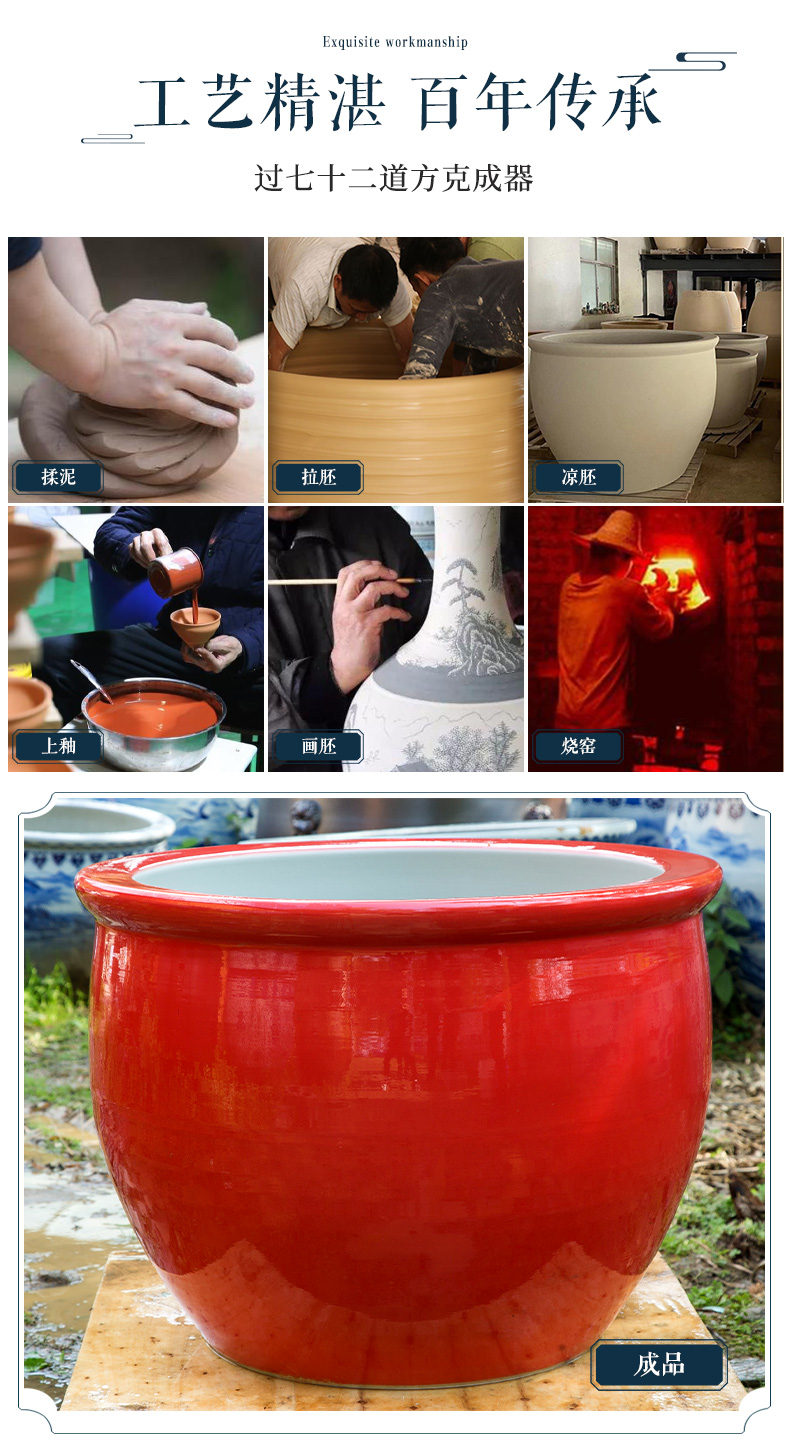 Exquisite workmanship

工艺精湛 百年传承

过七十二道方克成器

揉泥

拉胚

凉胚

上釉

画胚

烧窑

成品