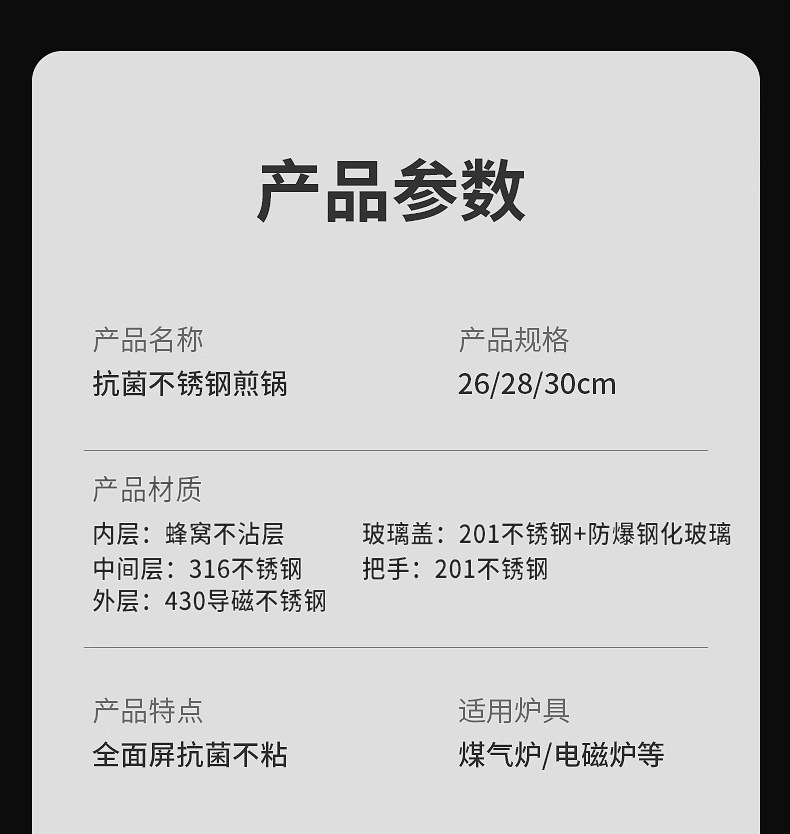 产品参数

产品名称
抗菌不锈钢煎锅

产品规格
26/28/30cm

产品材质
内层：蜂窝不沾层
中间层：316不锈钢
外层：430导磁不锈钢

玻璃盖：201不锈钢+防爆钢化玻璃
把手：201不锈钢

产品特点
全面屏抗菌不粘

适用炉具
煤气炉/电磁炉等