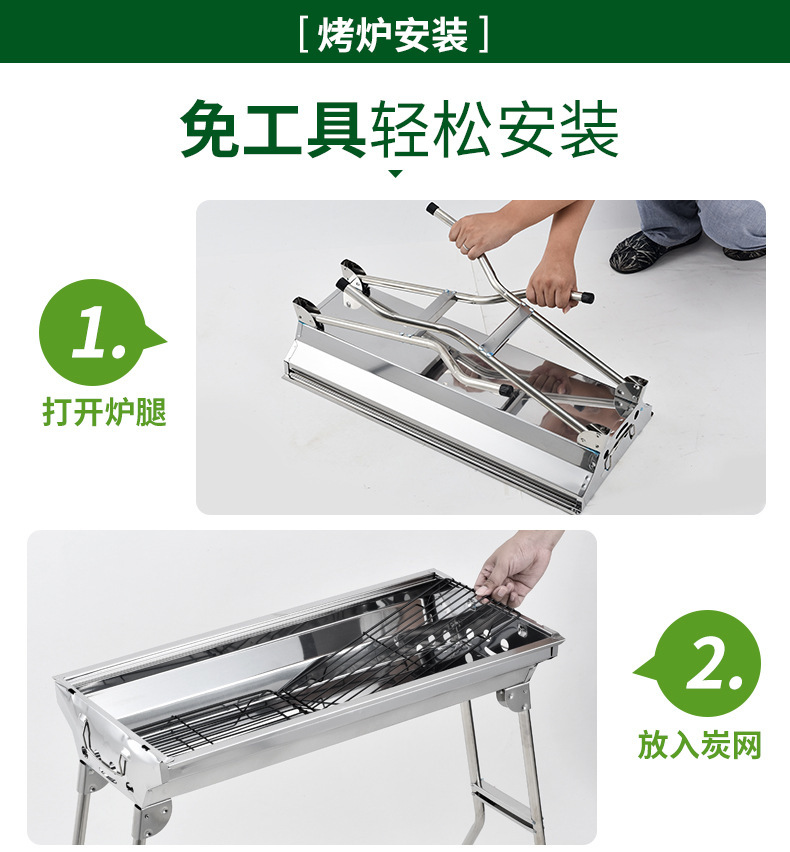 [ 烤炉安装 ]

免工具轻松安装

1.

打开炉腿

2.

放入炭网