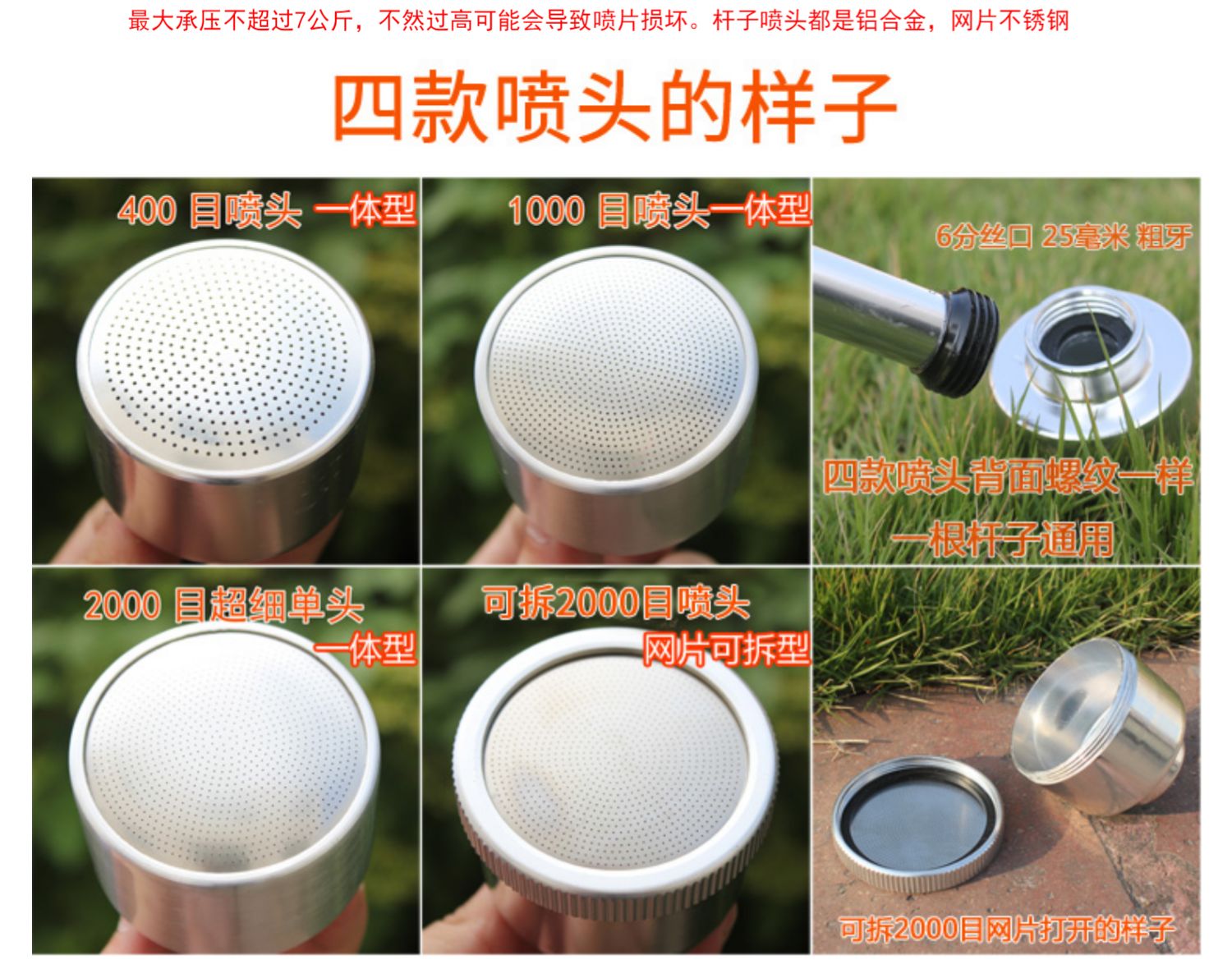 最大承压不超过7公斤，不然过高可能会导致喷片损坏。杆子喷头都是铝合金，网片不锈钢

四款喷头的样子

400 目喷头 一体型

1000 目喷头一体型

6分丝口 25毫米 粗牙

四款喷头背面螺纹一样
一根杆子通用

2000 目超细单头
一体型

可拆2000目喷头
网片可拆型

可拆2000目网片打开的样子