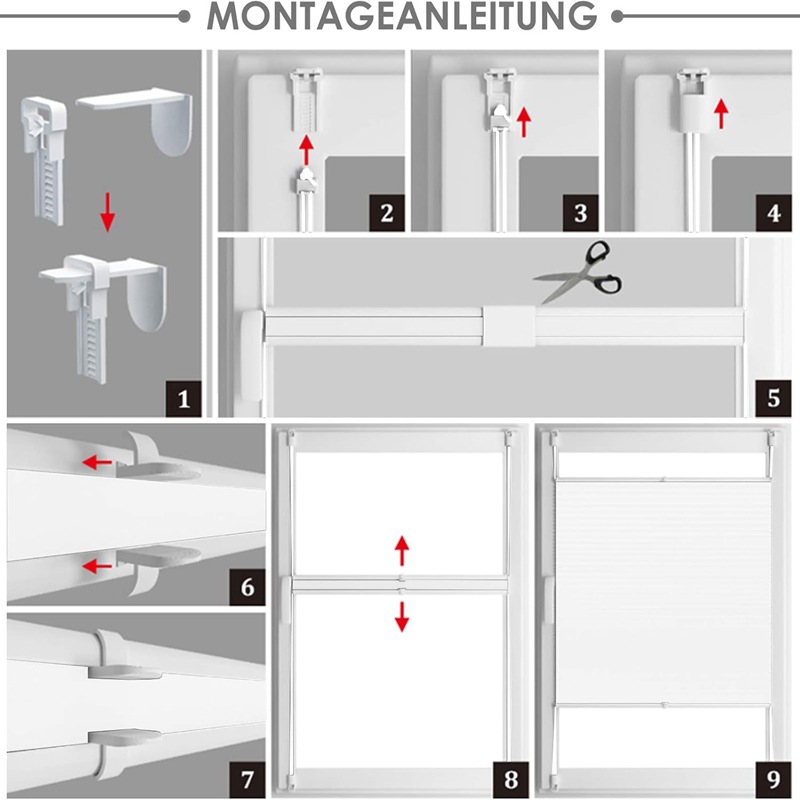 MONTAGEANLEITUNG

1

2

3

4

5

6

7

8

9