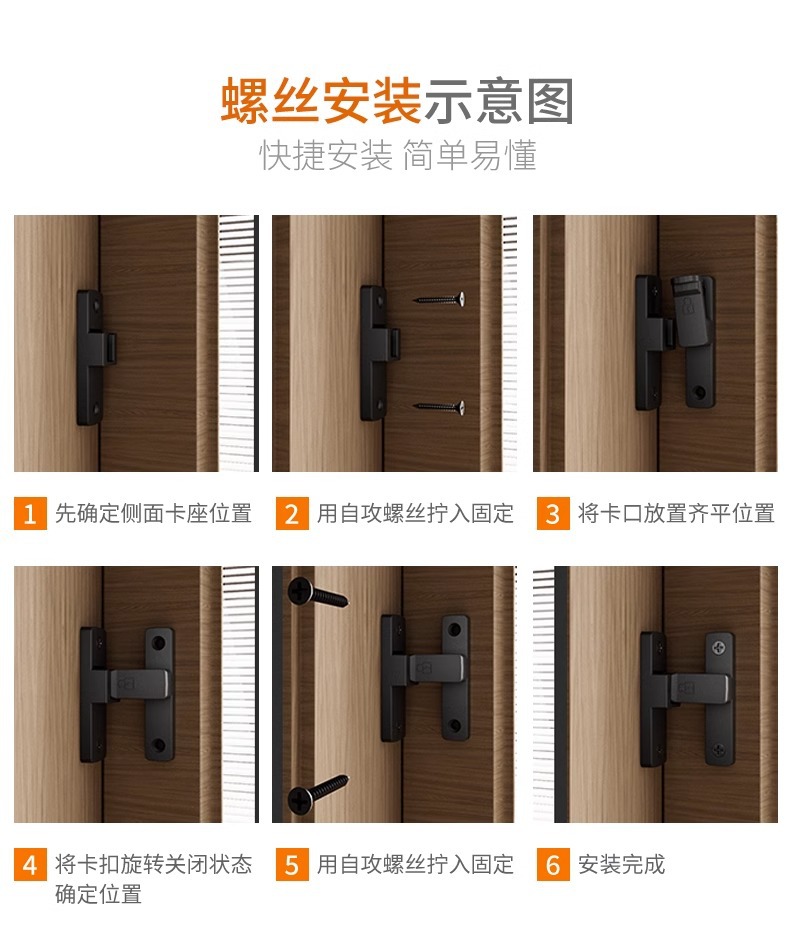 螺丝安装示意图
快捷安装 简单易懂

1 先确定侧面卡座位置

2 用自攻螺丝拧入固定

3 将卡口放置齐平位置

4 将卡扣旋转关闭状态确定位置

5 用自攻螺丝拧入固定

6 安装完成