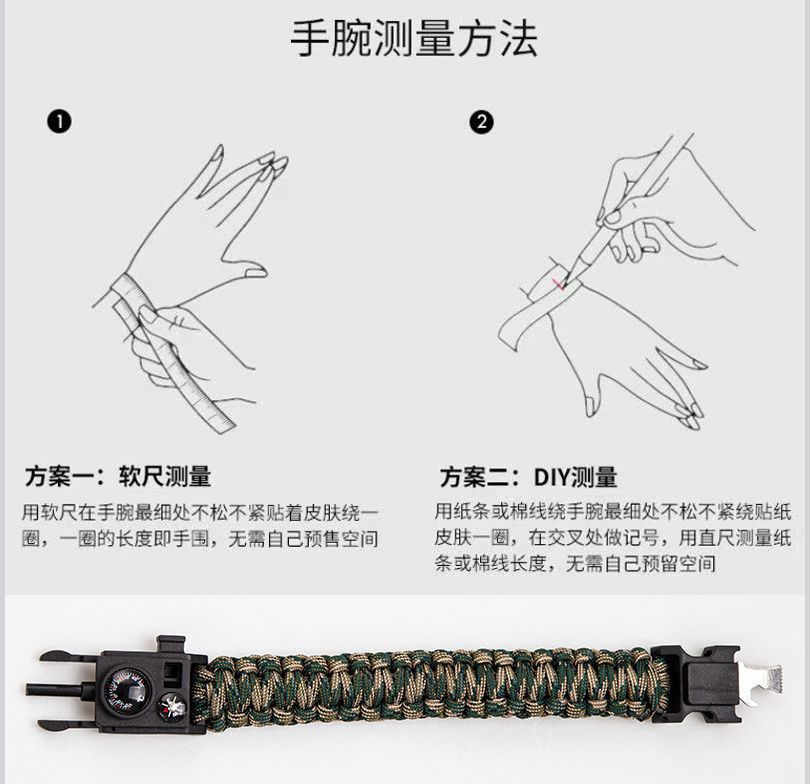 手腕测量方法

❶

❷

方案一：软尺测量

用软尺在手腕最细处不松不紧贴着皮肤绕一圈，一圈的长度即手围，无需自己预售空间

方案二：DIY测量

用纸条或棉线绕手腕最细处不松不紧绕贴纸皮肤一圈，在交叉处做记号，用直尺测量纸条或棉线长度，无需自己预留空间