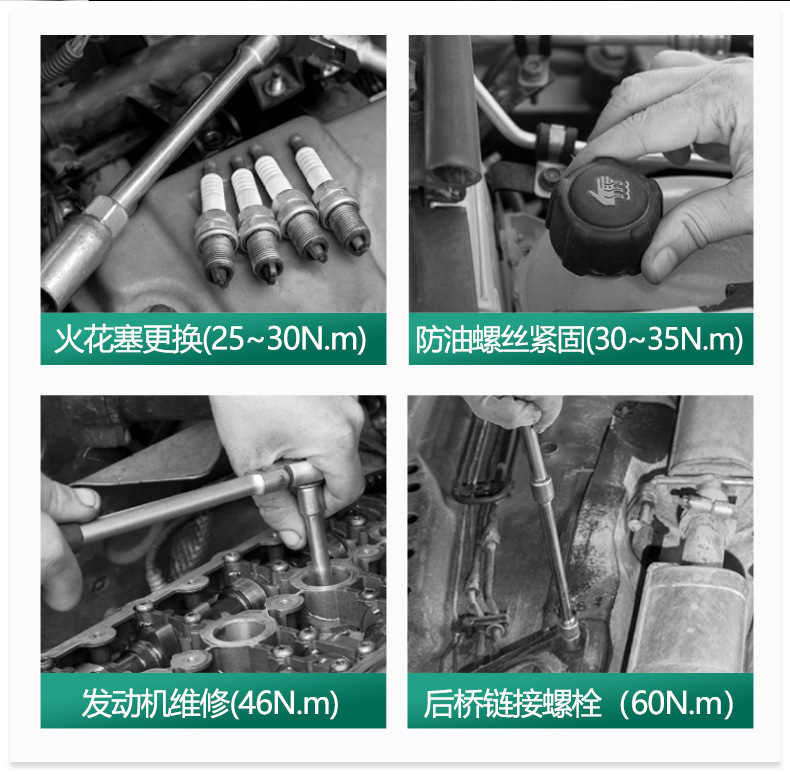 火花塞更换(25~30N.m)

防油螺丝紧固(30~35N.m)

发动机维修(46N.m)

后桥链接螺栓（60N.m)