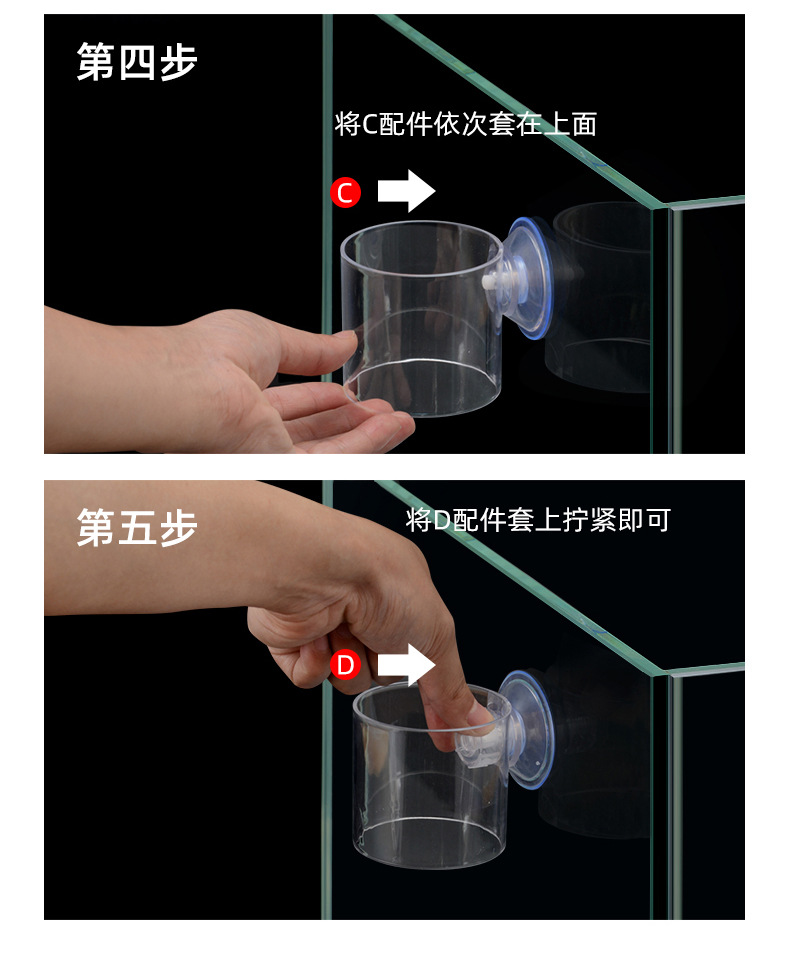 第四步

将C配件依次套在上面

C

第五步

将D配件套上拧紧即可

D