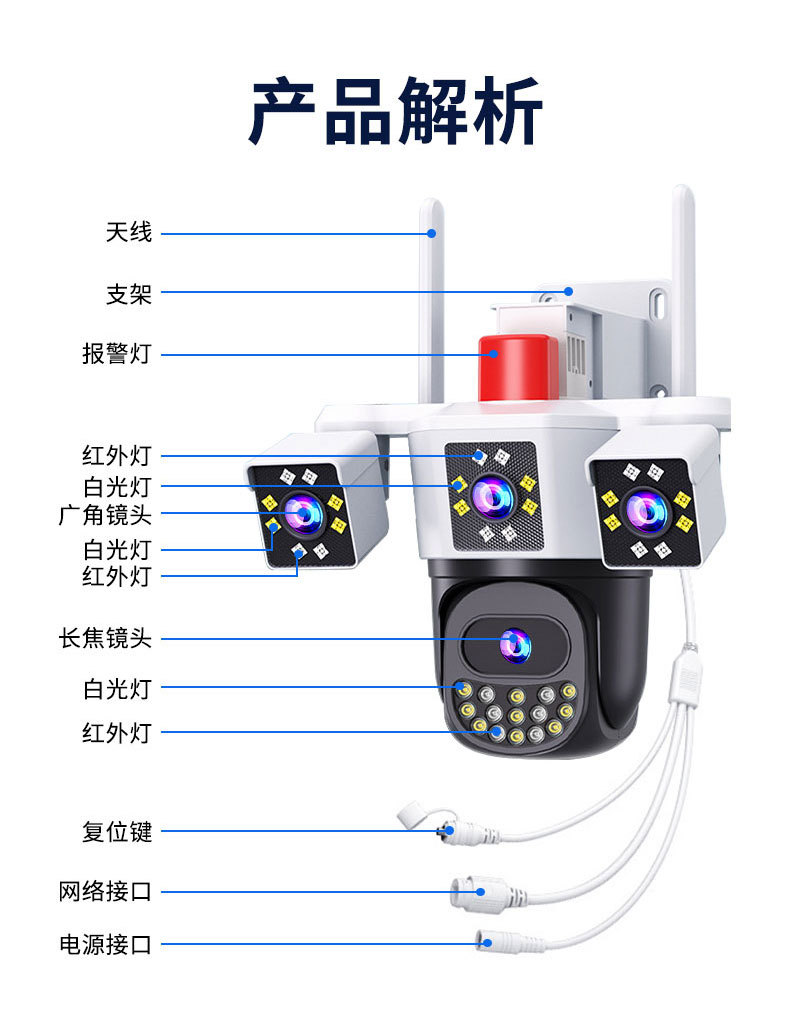 产品解析

天线
支架
报警灯
红外灯
白光灯
广角镜头
白光灯
红外灯
长焦镜头
白光灯
红外灯
复位键
网络接口
电源接口