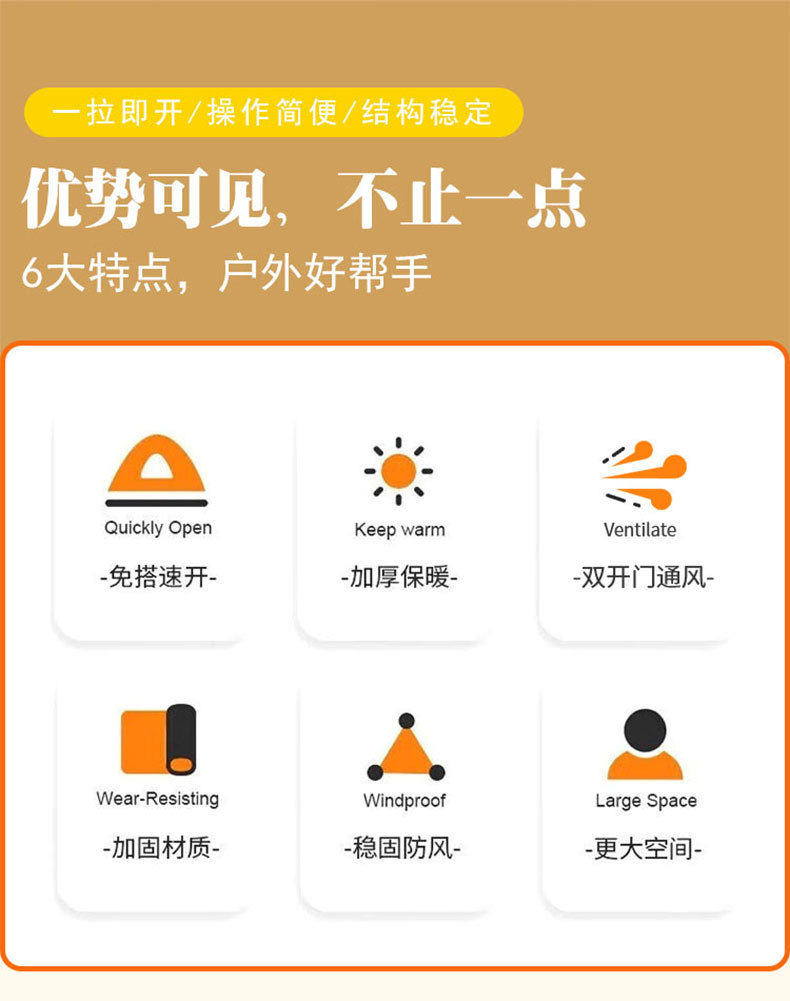 一拉即开/操作简便/结构稳定

优势可见，不止一点

6大特点，户外好帮手

Quickly Open

-免搭速开-

Keep warm

-加厚保暖-

Ventilate

-双开门通风-

Wear-Resisting

-加固材质-

Windproof

-稳固防风-

Large Space

-更大空间-