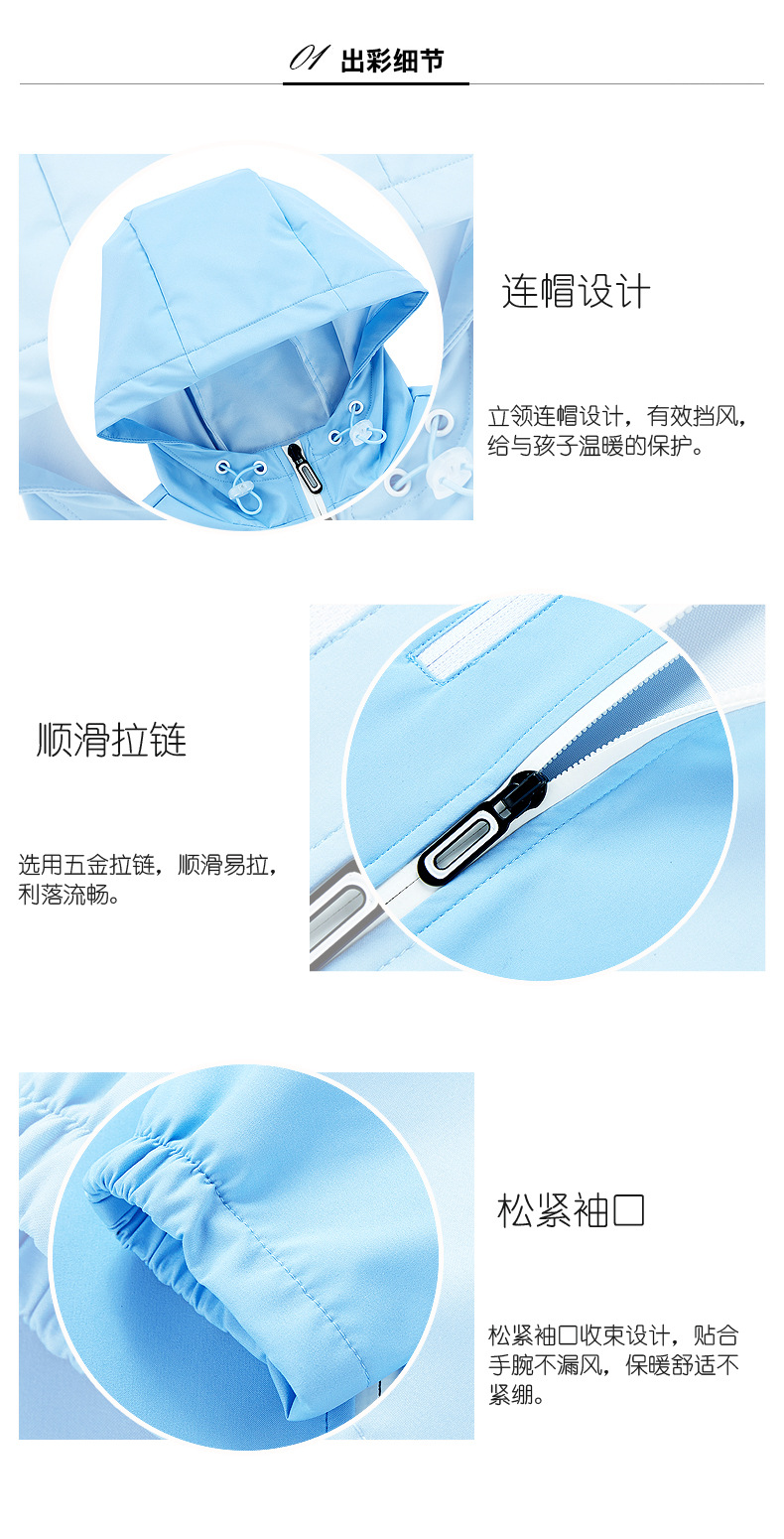 01 出彩细节

连帽设计

立领连帽设计，有效挡风，给与孩子温暖的保护。

顺滑拉链

选用五金拉链，顺滑易拉，利落流畅。

松紧袖口

松紧袖口收束设计，贴合手腕不漏风，保暖舒适不紧绷。