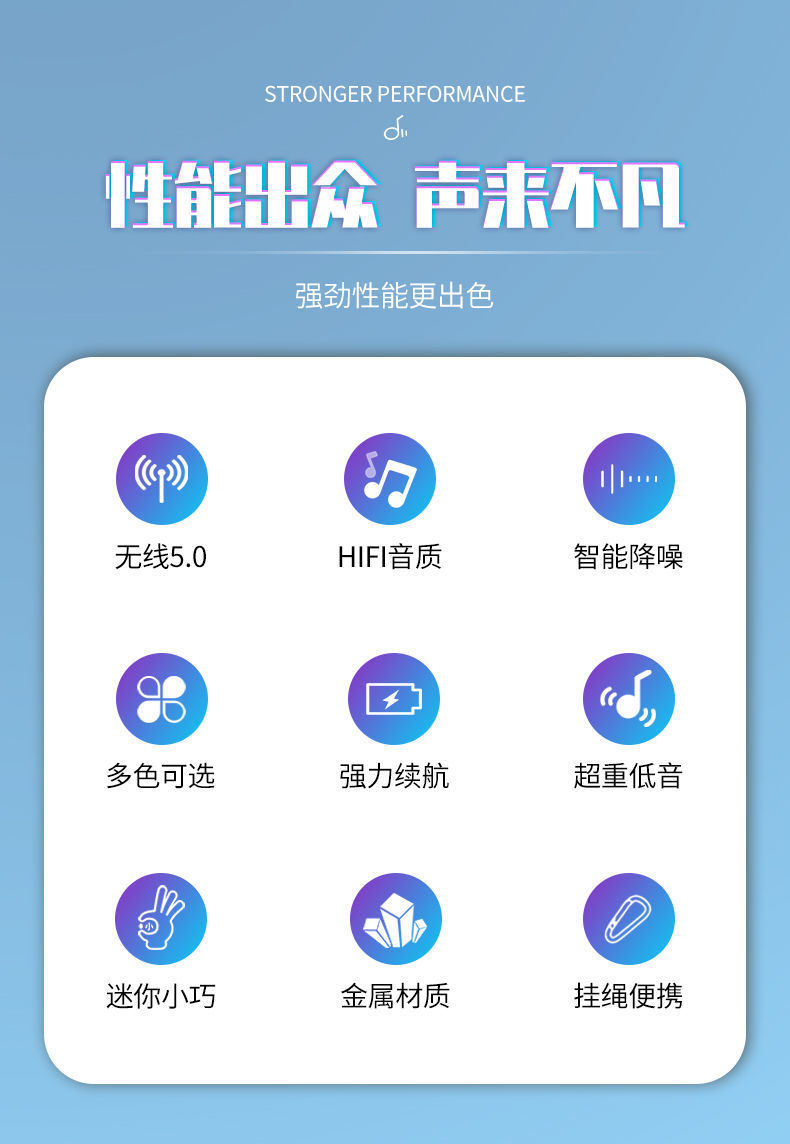 STRONGER PERFORMANCE

性能出众 声来不凡

强劲性能更出色

无线5.0

HIFI音质

智能降噪

多色可选

强力续航

超重低音

迷你小巧

金属材质

挂绳便携