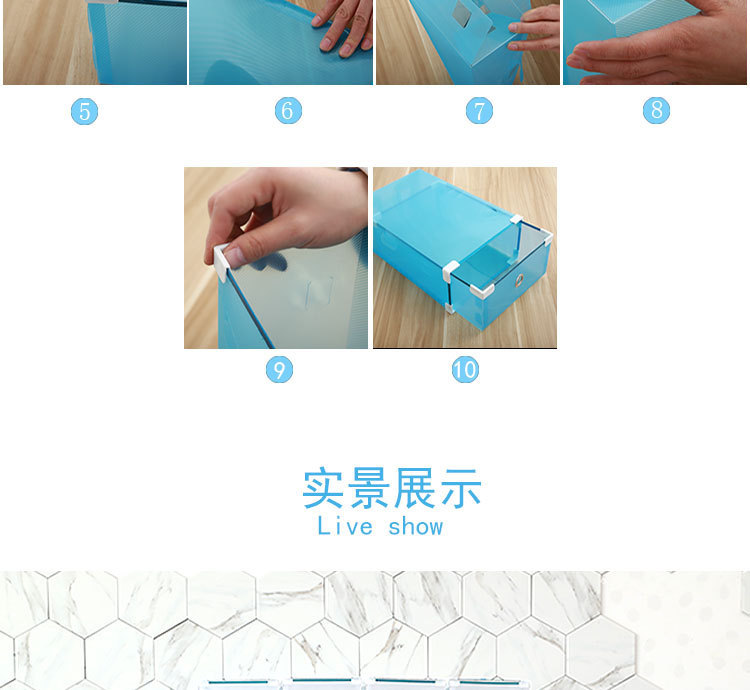 5

6

7

8

9

10

实景展示
Live show